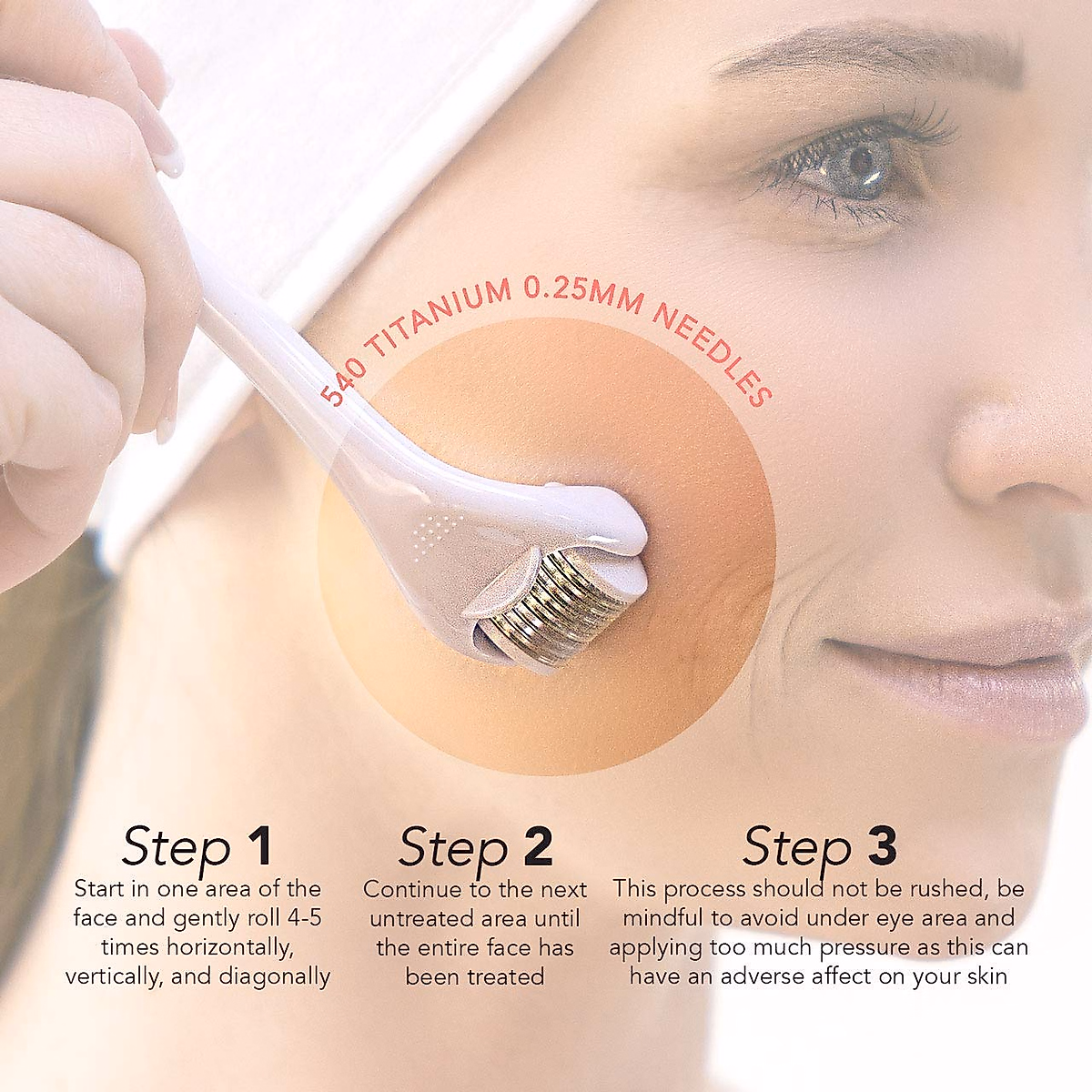 540 TITANIUM 0.25MM NEEDLES

Step 1
Start in one area of the face and gently roll 4-5 times horizontally, vertically, and diagonally

Step 2
Continue to the next untreated area until the entire face has been treated

Step 3
This process should not be rushed, be mindful to avoid under eye area and applying too much pressure as this can have an adverse affect on your skin