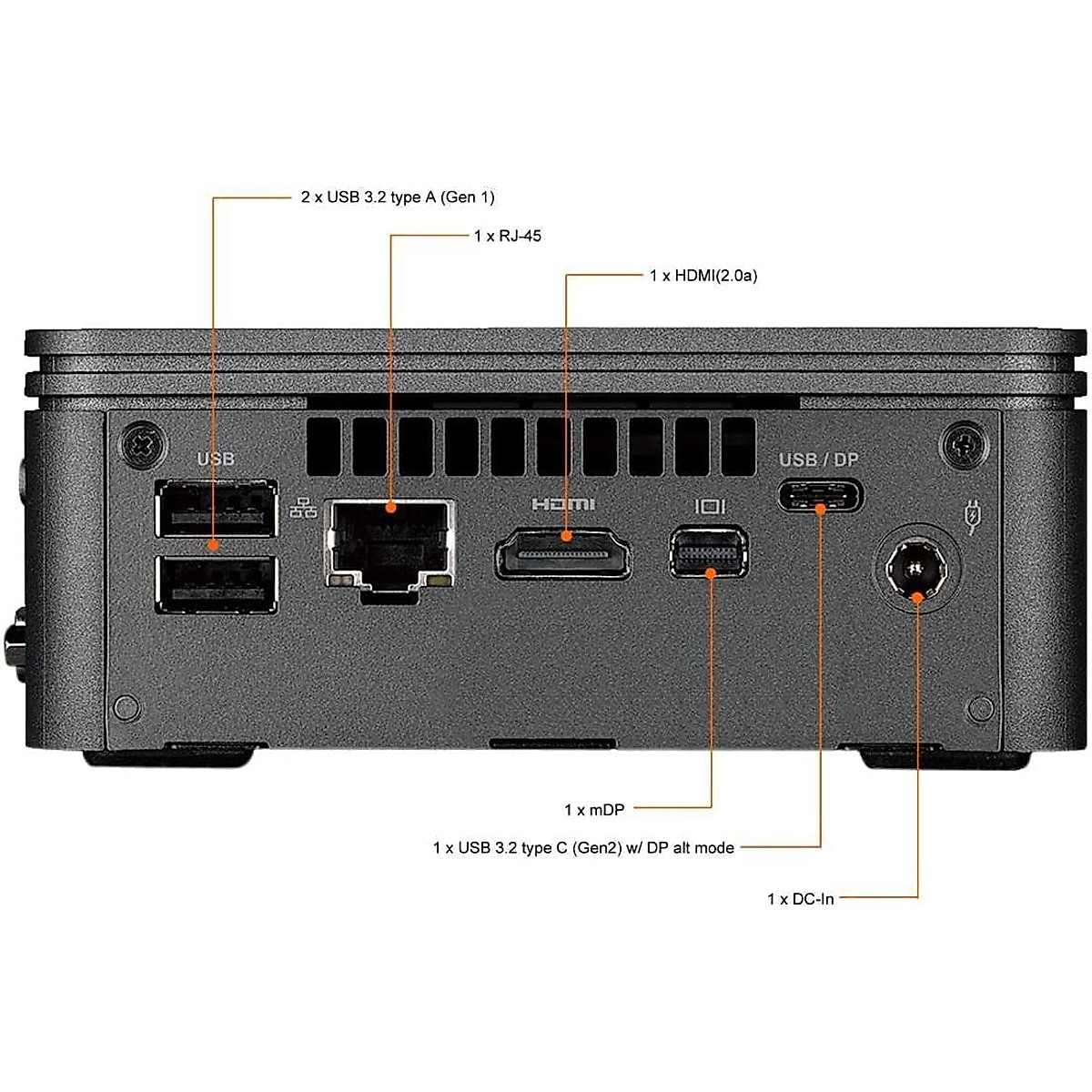 2 x USB 3.2 type A (Gen 1)

1 x RJ-45

1 x HDMI(2.0a)

USB

HDMI

USB / DP

1 x mDP

1 x USB 3.2 type C (Gen2) w/ DP alt mode

1 x DC-In