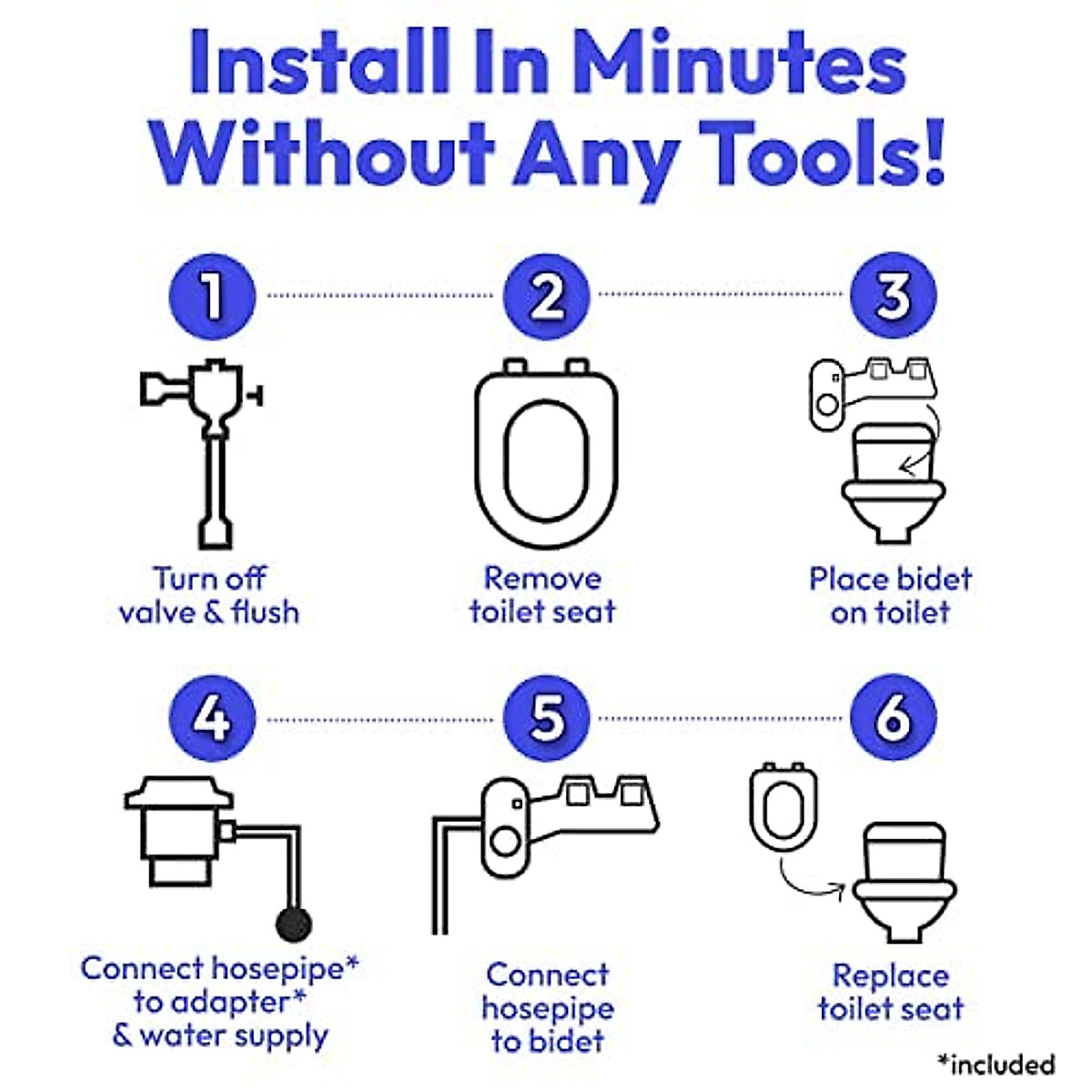 Install In Minutes Without Any Tools!

1

Turn off valve & flush

2

Remove toilet seat

3

Place bidet on toilet

4

Connect hosepipe* to adapter* & water supply

5

Connect hosepipe to bidet

6

Replace toilet seat

*included