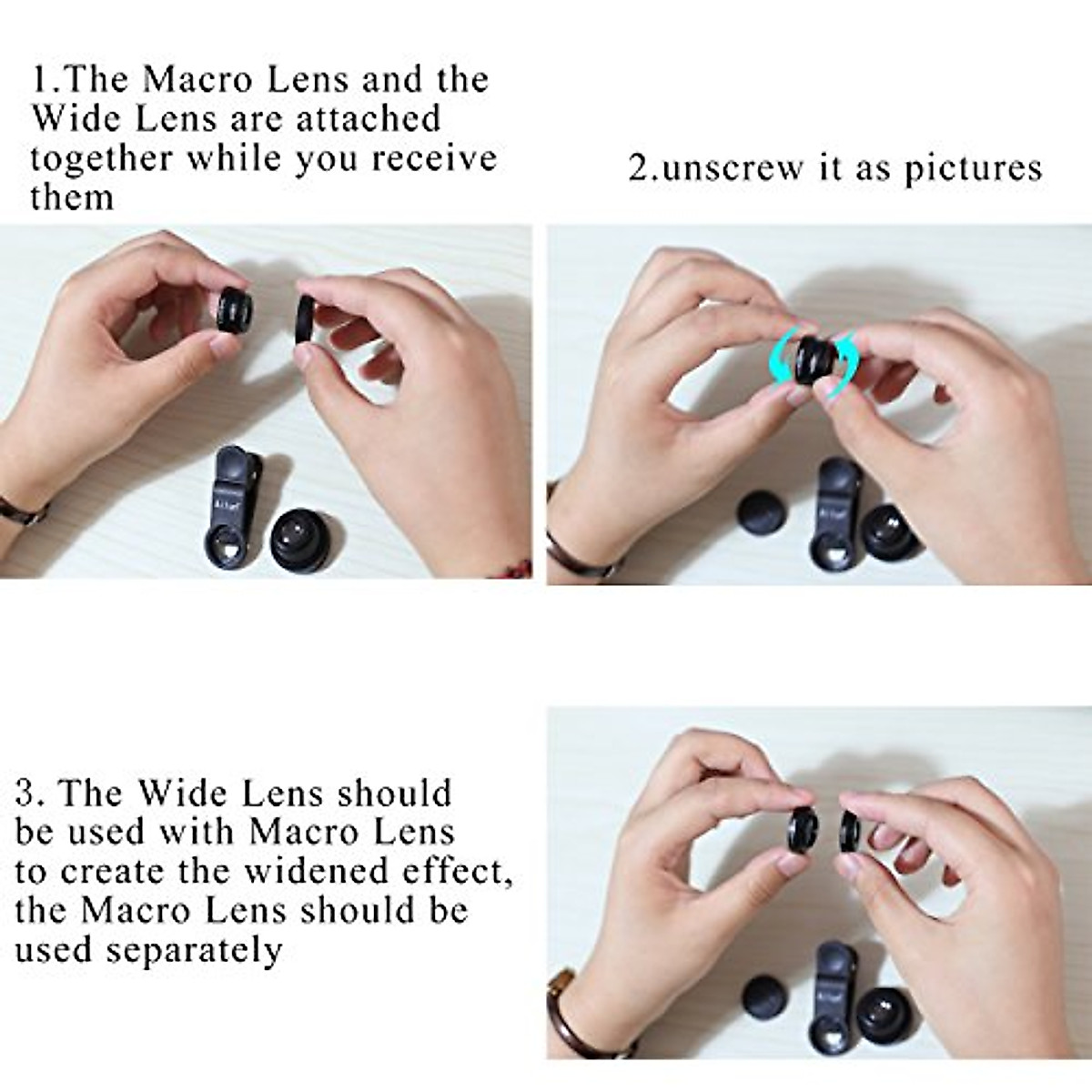 1.The Macro Lens and the Wide Lens are attached together while you receive them

2.unscrew it as pictures

3. The Wide Lens should be used with Macro Lens to create the widened effect, the Macro Lens should be used separately