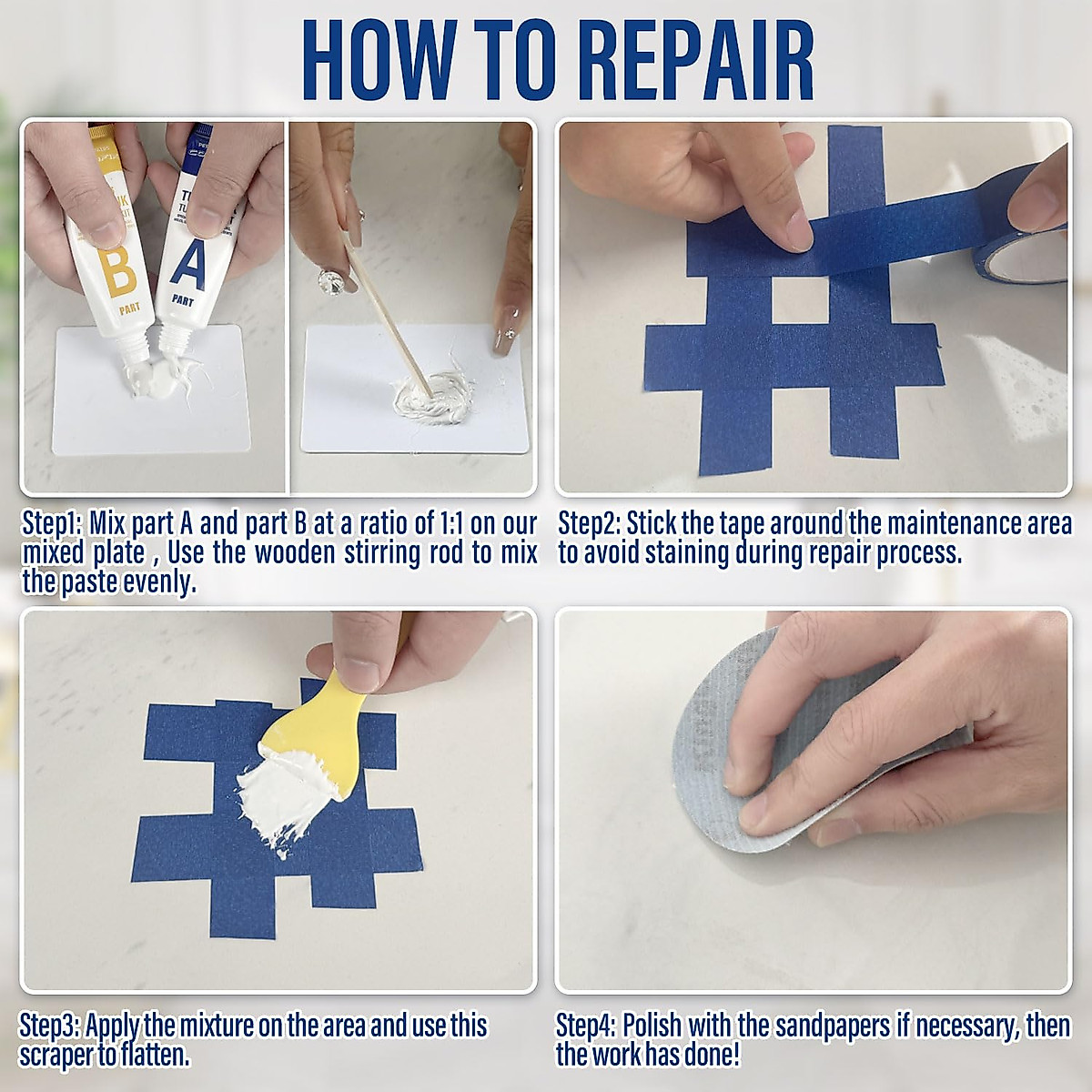 HOW TO REPAIR

B
PART

A
PART

Step1: Mix part A and part B at a ratio of 1:1 on our mixed plate , Use the wooden stirring rod to mix the paste evenly.

Step2: Stick the tape around the maintenance area to avoid staining during repair process.

Step3: Apply the mixture on the area and use this scraper to flatten.

Step4: Polish with the sandpapers if necessary, then the work has done!