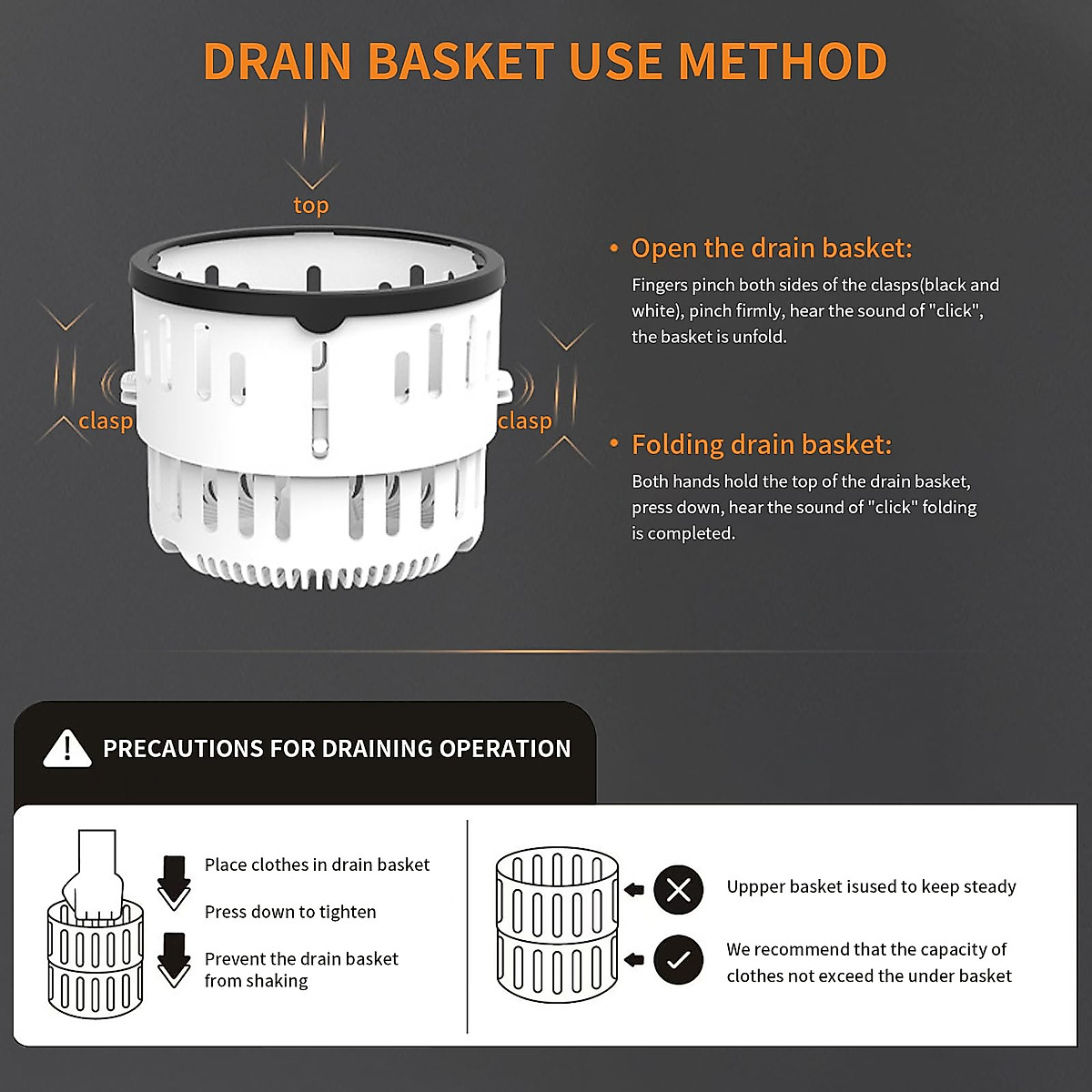 DRAIN BASKET USE METHOD

top

clasp

clasp

• Open the drain basket:

Fingers pinch both sides of the clasps(black and white), pinch firmly, hear the sound of "click", the basket is unfold.

• Folding drain basket:

Both hands hold the top of the drain basket, press down, hear the sound of "click" folding is completed.

PRECAUTIONS FOR DRAINING OPERATION

Place clothes in drain basket

Press down to tighten

Prevent the drain basket from shaking

Uppper basket isused to keep steady

We recommend that the capacity of clothes not exceed the under basket