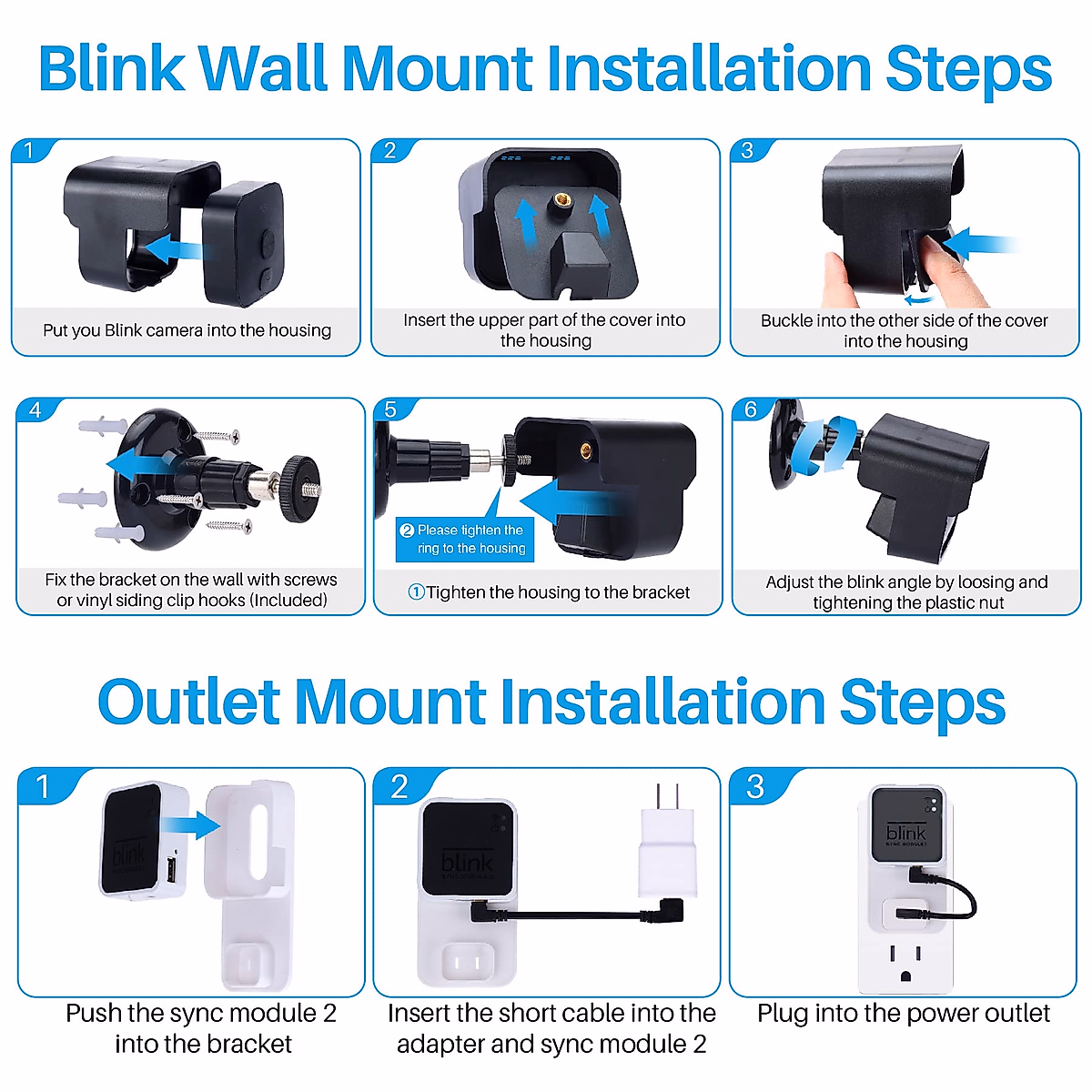 Blink Wall Mount Installation Steps

1

Put you Blink camera into the housing

2

Insert the upper part of the cover into the housing

3

Buckle into the other side of the cover into the housing

4

Fix the bracket on the wall with screws or vinyl siding clip hooks (Included)

5

② Please tighten the ring to the housing

①Tighten the housing to the bracket

6

Adjust the blink angle by loosing and tightening the plastic nut

Outlet Mount Installation Steps

1

blink

Push the sync module 2 into the bracket

2

blink

Insert the short cable into the adapter and sync module 2

3

blink
SYNC MODULE 2

Plug into the power outlet