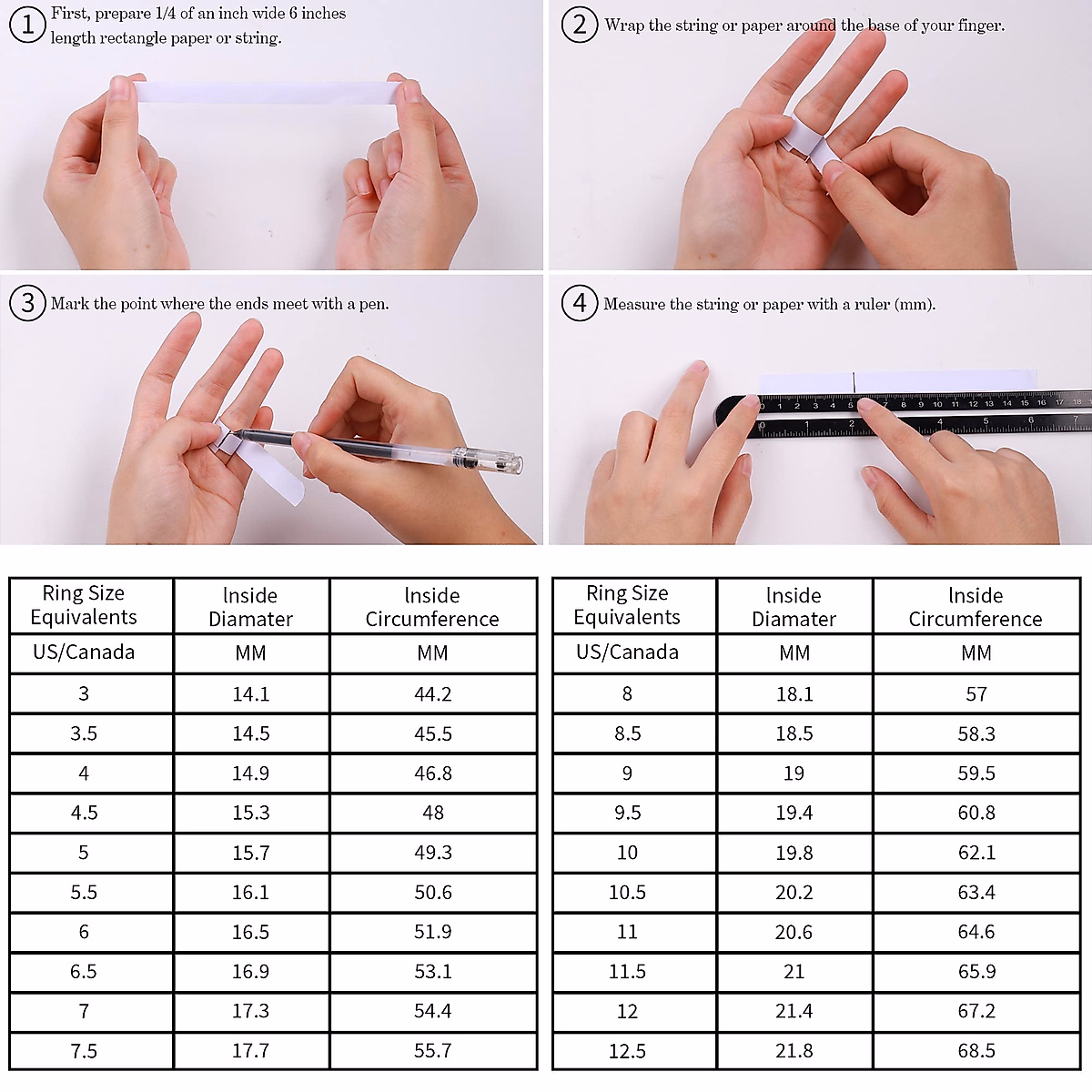 1 First, prepare 1/4 of an inch wide 6 inches length rectangle paper or string.

2 Wrap the string or paper around the base of your finger.

3 Mark the point where the ends meet with a pen.

4 Measure the string or paper with a ruler (mm).

0 1 2 3 4 5 6 7 8 9 10 11 12 13 14 15 16 17 18
0 1 2 3 4 5 6 7

| Ring Size Equivalents | Inside Diamater | Inside Circumference |
|---|---|---|
| US/Canada | MM | MM |
| 3 | 14.1 | 44.2 |
| 3.5 | 14.5 | 45.5 |
| 4 | 14.9 | 46.8 |
| 4.5 | 15.3 | 48 |
| 5 | 15.7 | 49.3 |
| 5.5 | 16.1 | 50.6 |
| 6 | 16.5 | 51.9 |
| 6.5 | 16.9 | 53.1 |
| 7 | 17.3 | 54.4 |
| 7.5 | 17.7 | 55.7 |

| Ring Size Equivalents | Inside Diamater | Inside Circumference |
|---|---|---|
| US/Canada | MM | MM |
| 8 | 18.1 | 57 |
| 8.5 | 18.5 | 58.3 |
| 9 | 19 | 59.5 |
| 9.5 | 19.4 | 60.8 |
| 10 | 19.8 | 62.1 |
| 10.5 | 20.2 | 63.4 |
| 11 | 20.6 | 64.6 |
| 11.5 | 21 | 65.9 |
| 12 | 21.4 | 67.2 |
| 12.5 | 21.8 | 68.5 |