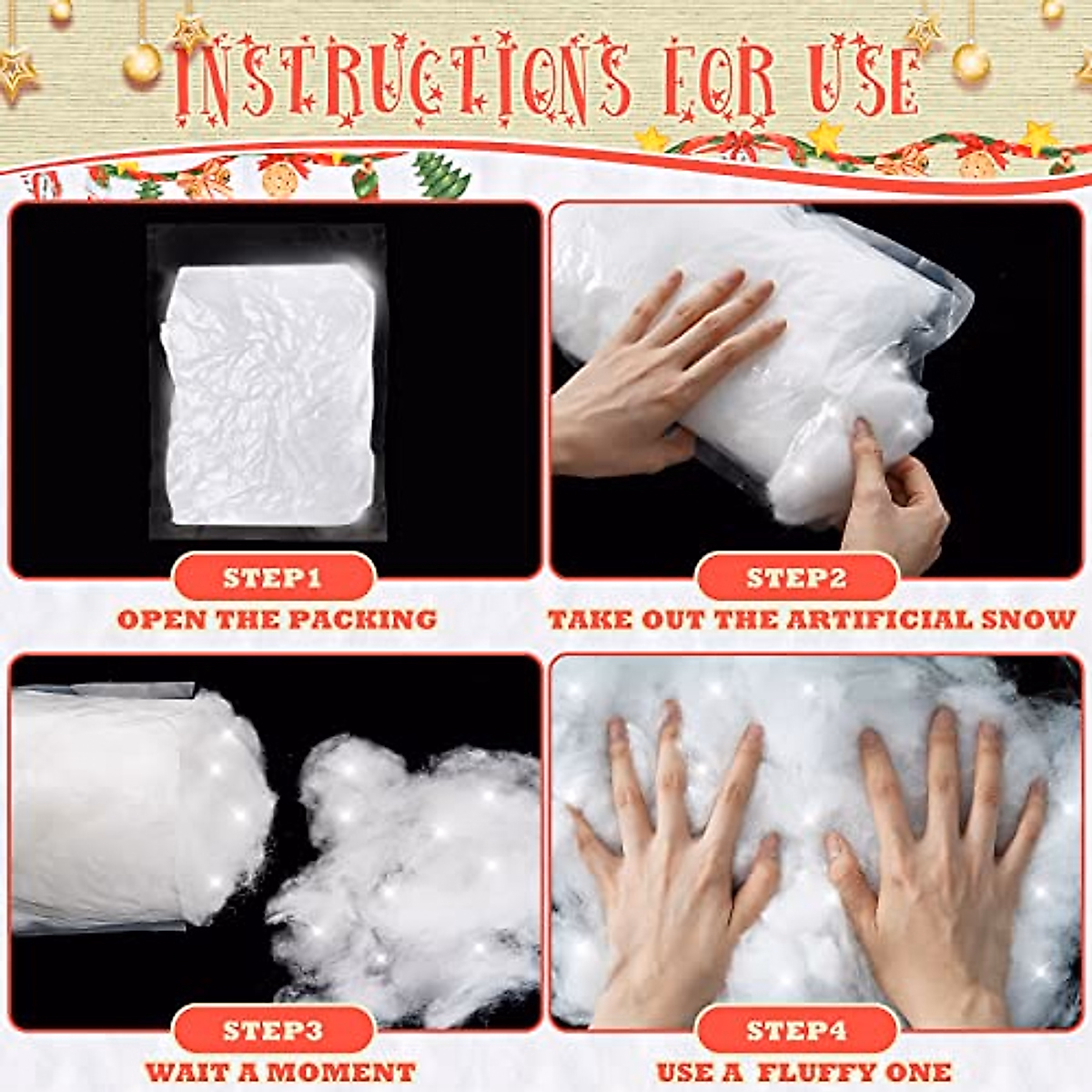 INSTRUCTIONS FOR USE

STEP1
OPEN THE PACKING

STEP2
TAKE OUT THE ARTIFICIAL SNOW

STEP3
WAIT A MOMENT

STEP4
USE A FLUFFY ONE