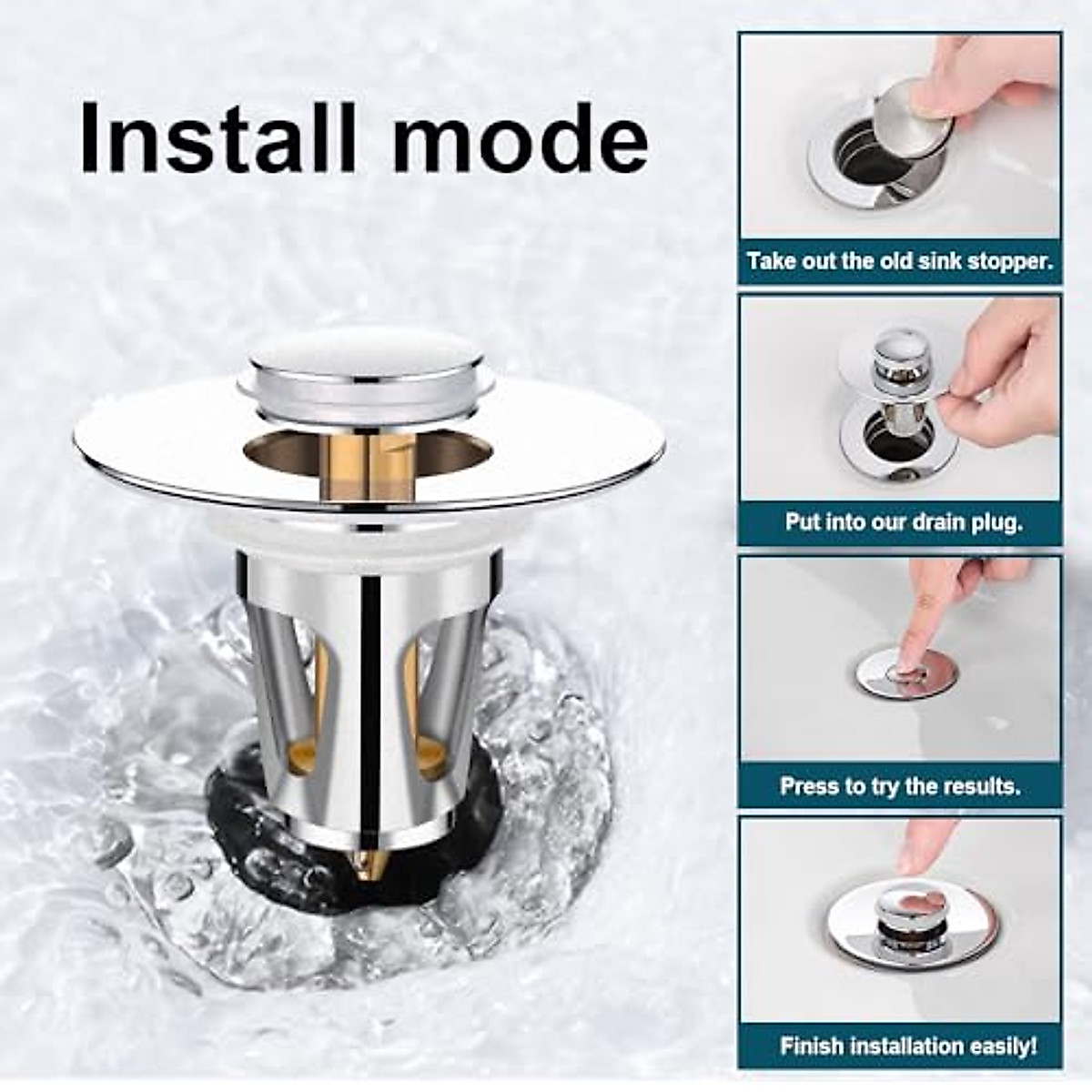 Install mode

Take out the old sink stopper.

Put into our drain plug.

Press to try the results.

Finish installation easily!