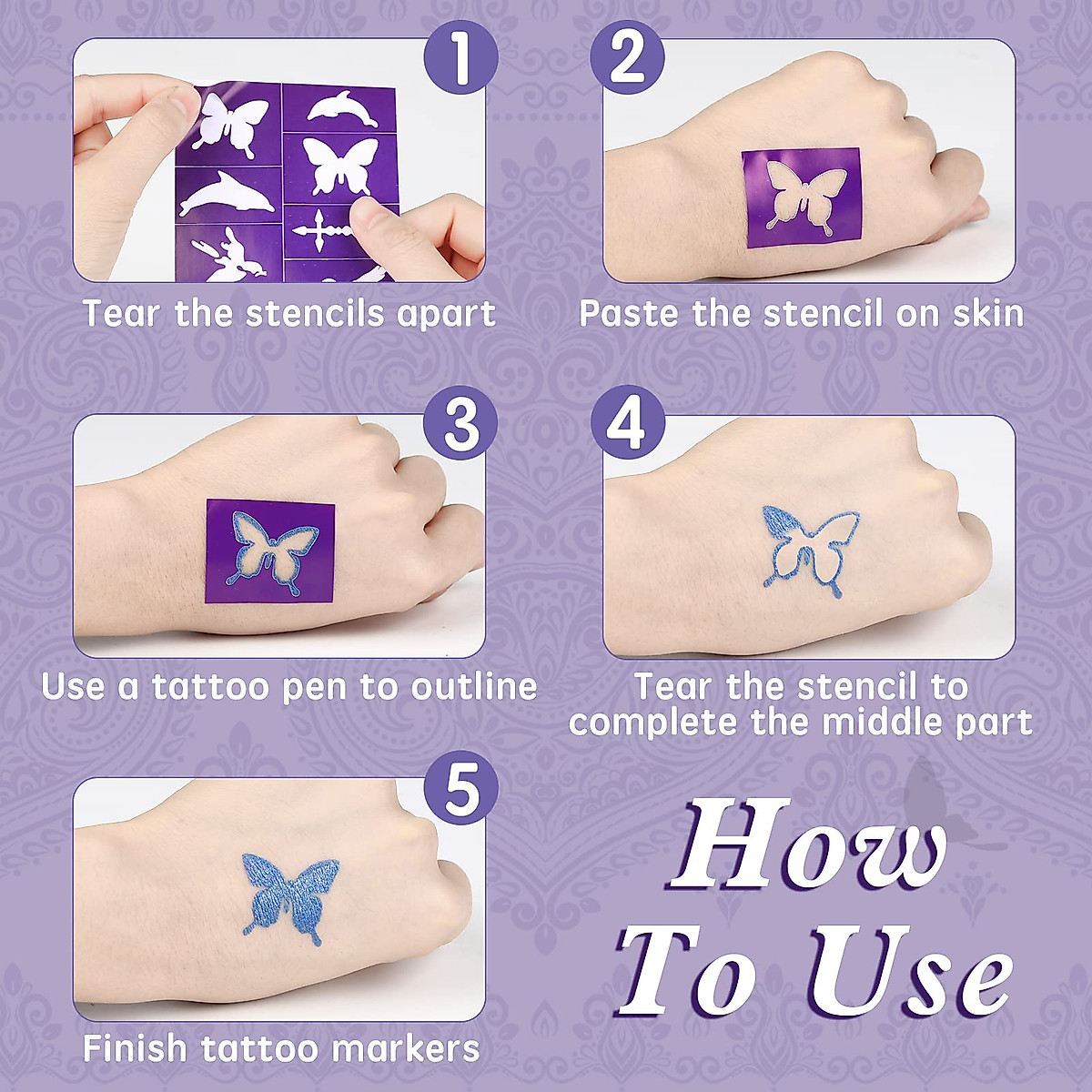 1
Tear the stencils apart

2
Paste the stencil on skin

3
Use a tattoo pen to outline

4
Tear the stencil to complete the middle part

5
Finish tattoo markers

How To Use