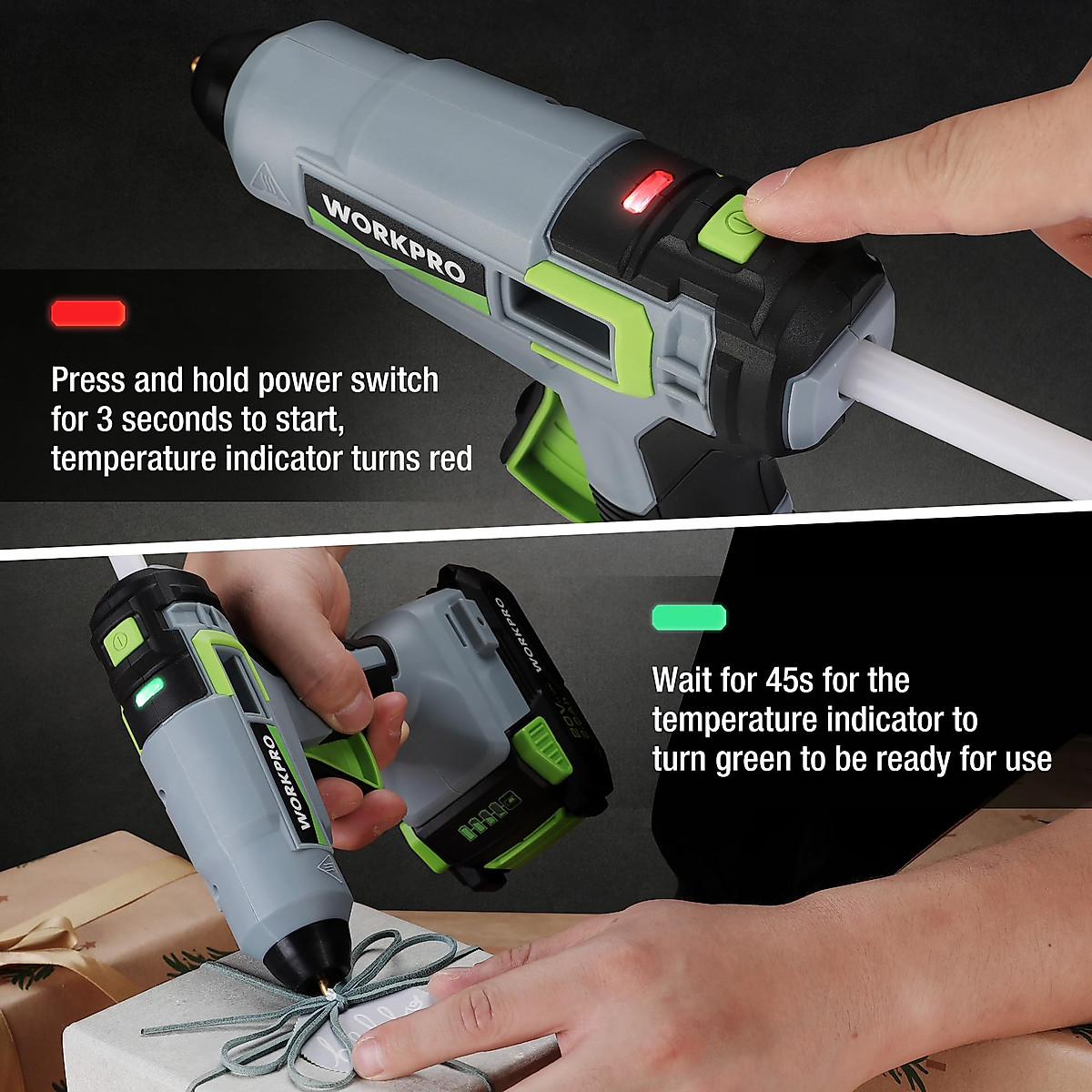 WORKPRO

Press and hold power switch for 3 seconds to start, temperature indicator turns red

WORKPRO

WORKPRO

Wait for 45s for the temperature indicator to turn green to be ready for use