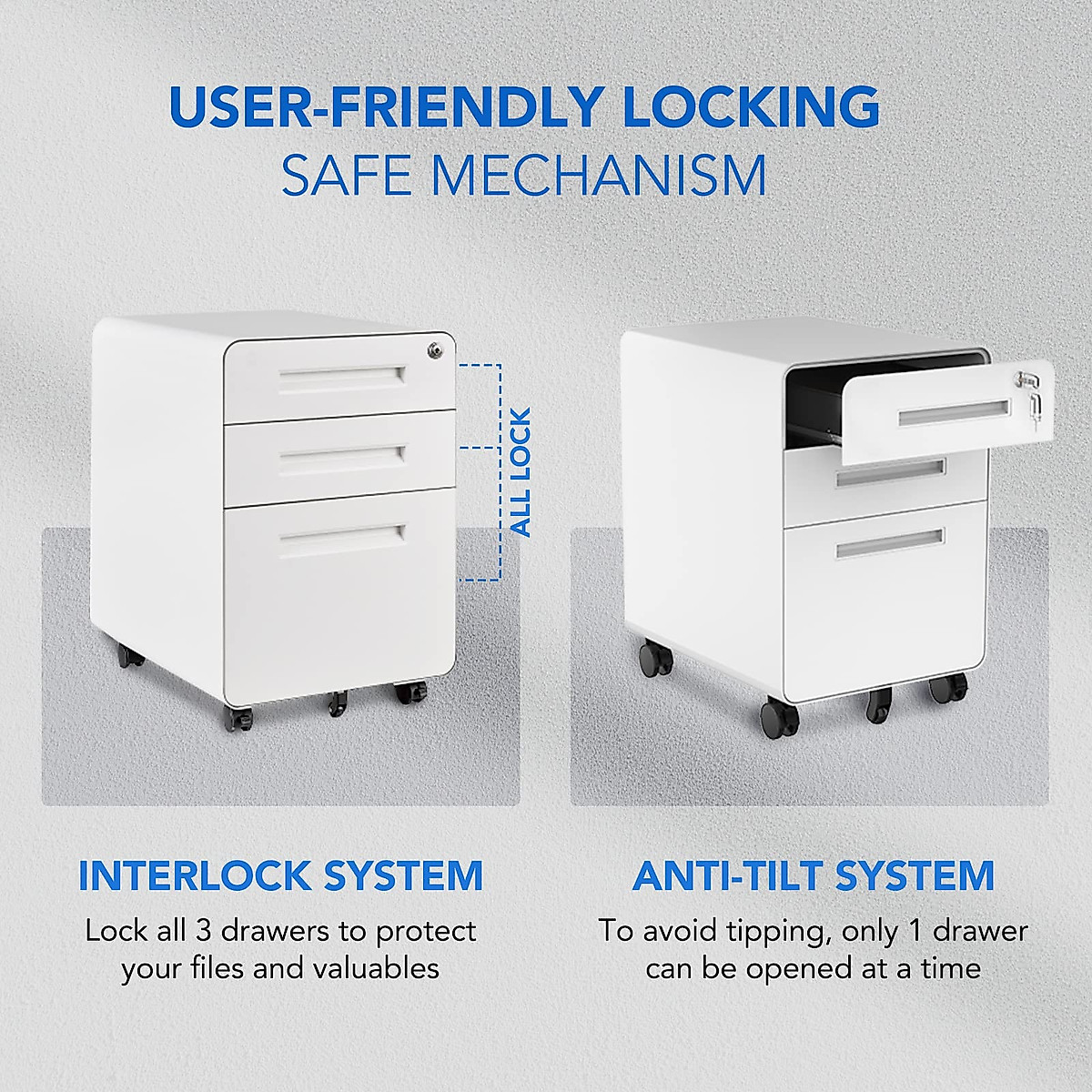 USER-FRIENDLY LOCKING
SAFE MECHANISM

ALL LOCK

INTERLOCK SYSTEM
Lock all 3 drawers to protect your files and valuables

ANTI-TILT SYSTEM
To avoid tipping, only 1 drawer can be opened at a time