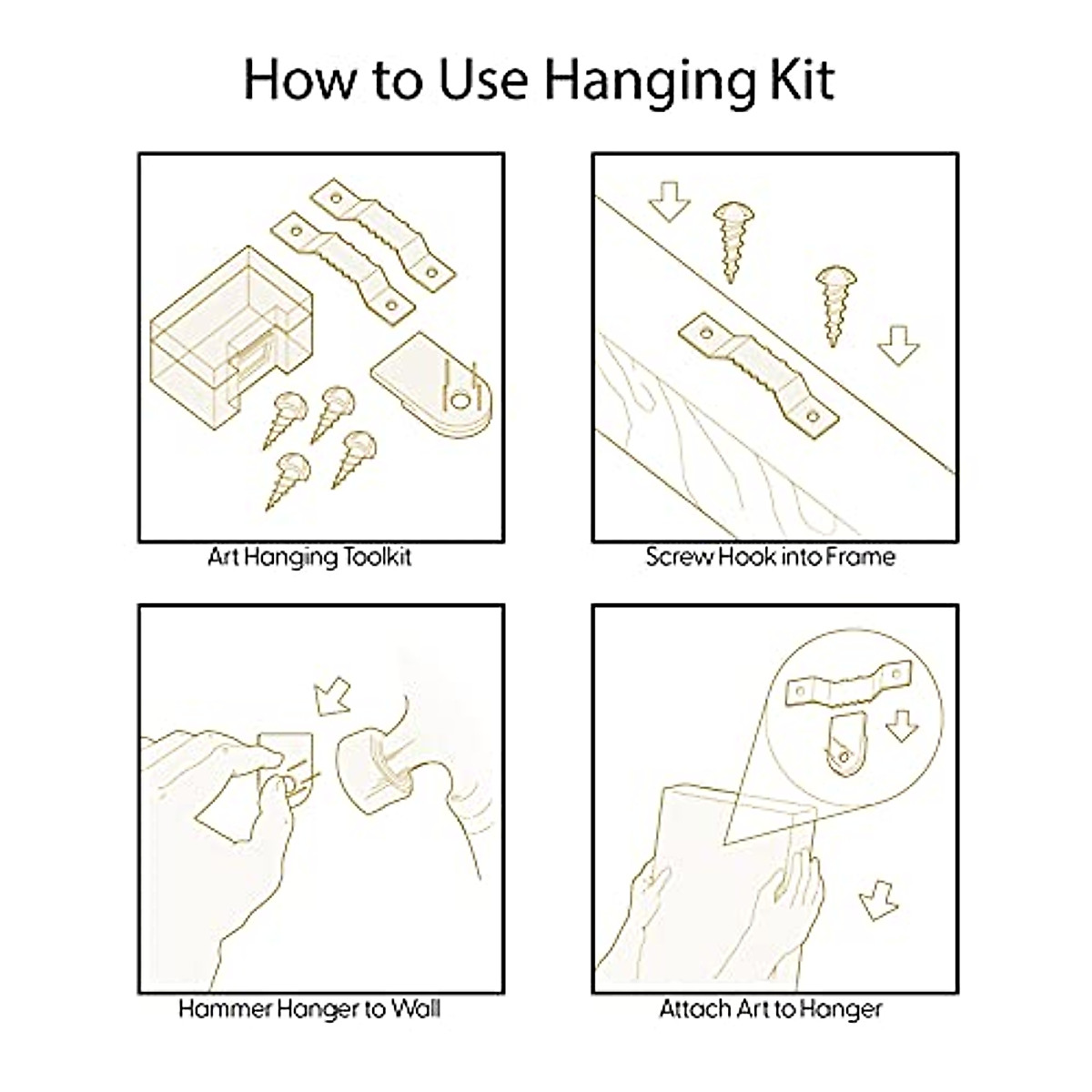 How to Use Hanging Kit

Art Hanging Toolkit

Screw Hook into Frame

Hammer Hanger to Wall

Attach Art to Hanger