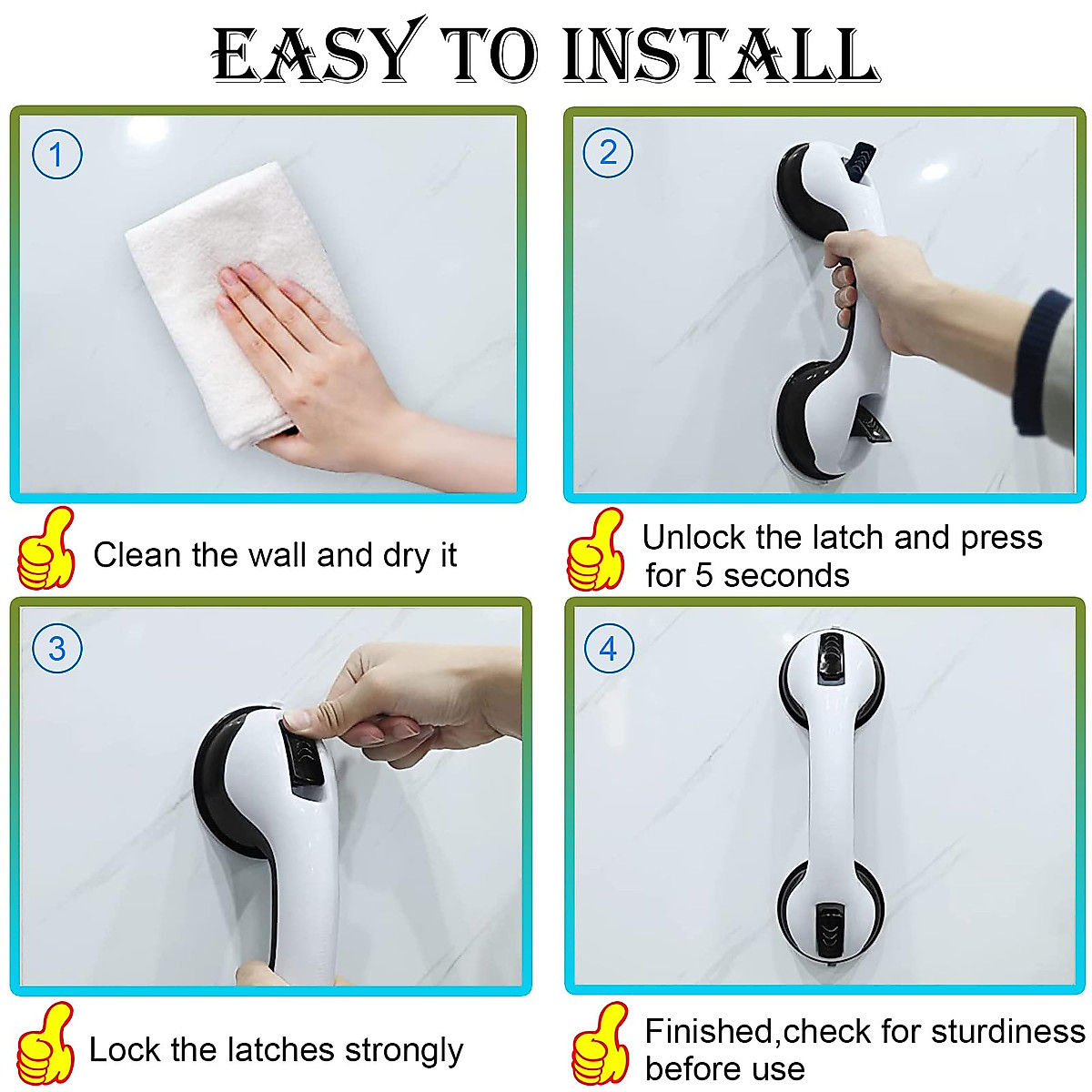 EASY TO INSTALL

1

Clean the wall and dry it

2

Unlock the latch and press for 5 seconds

3

Lock the latches strongly

4

Finished,check for sturdiness before use