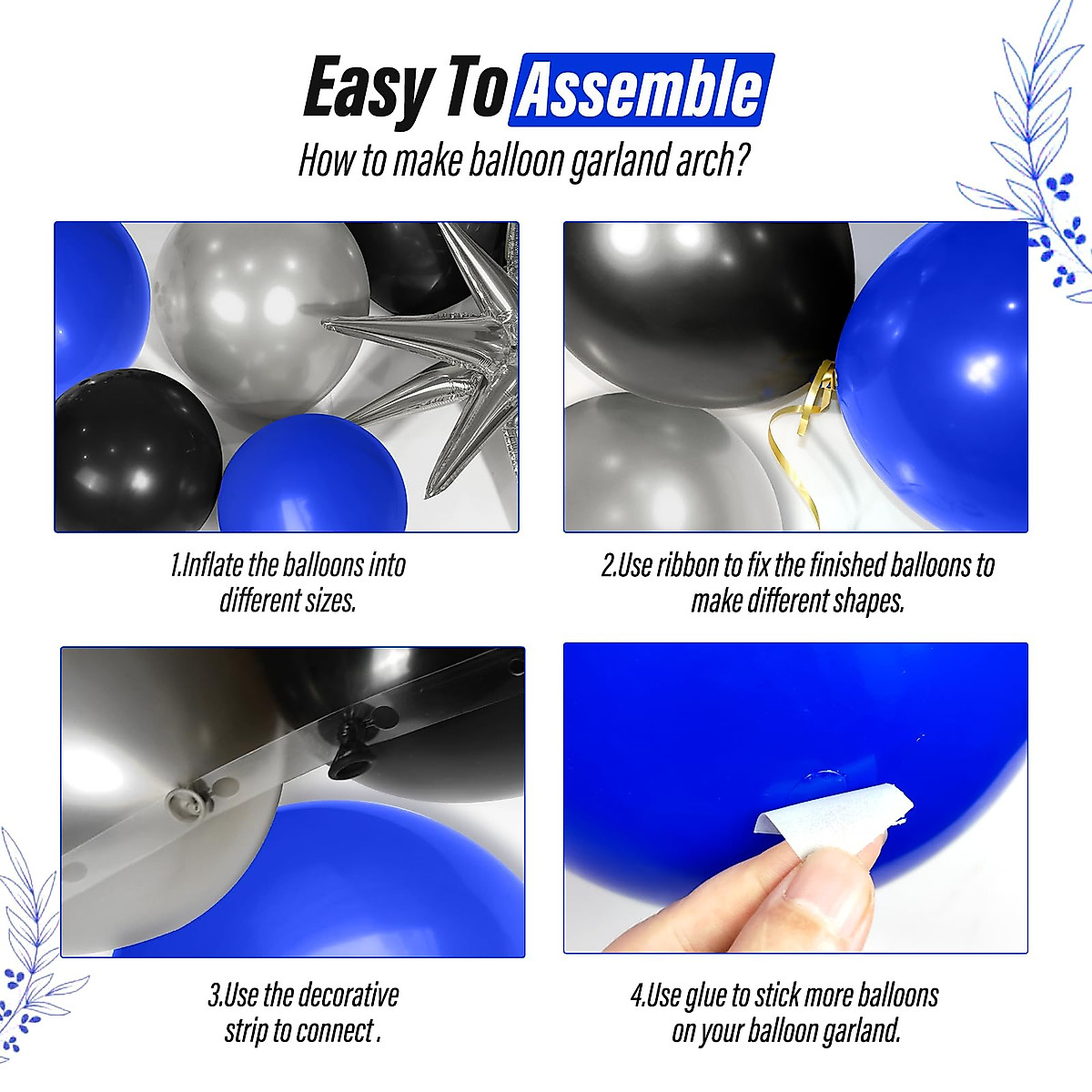 Easy To Assemble
How to make balloon garland arch?

1.Inflate the balloons into different sizes.

2.Use ribbon to fix the finished balloons to make different shapes.

3.Use the decorative strip to connect .

4.Use glue to stick more balloons on your balloon garland.