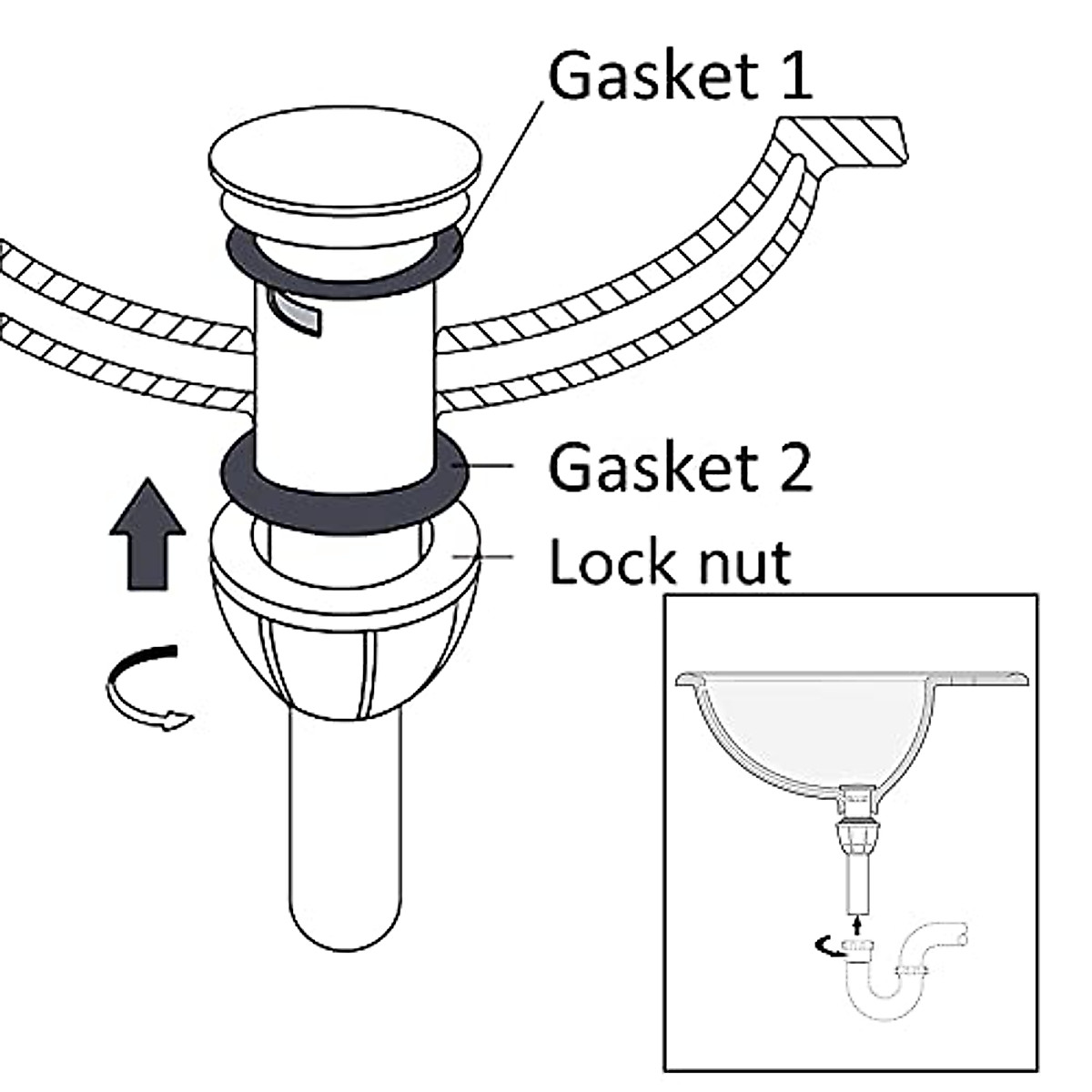 Gasket 1

Gasket 2

Lock nut