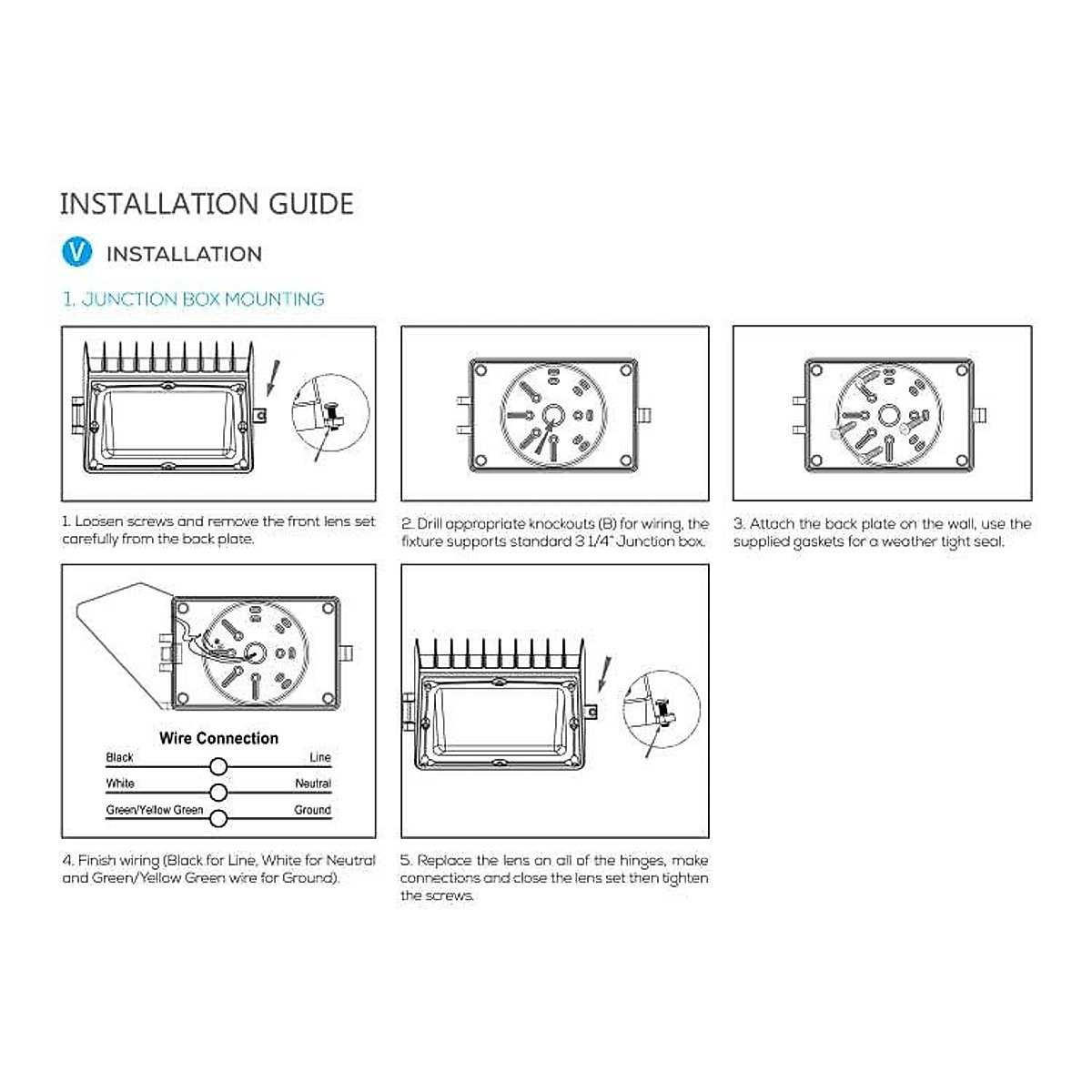 INSTALLATION GUIDE

V INSTALLATION

1. JUNCTION BOX MOUNTING

1. Loosen screws and remove the front lens set carefully from the back plate.

2. Drill appropriate knockouts (B) for wiring, the fixture supports standard 3 1/4" Junction box.

3. Attach the back plate on the wall, use the supplied gaskets for a weather tight seal.

Wire Connection

Black Line
White Neutral
Green/Yellow Green Ground

4. Finish wiring (Black for Line, White for Neutral and Green/Yellow Green wire for Ground).

5. Replace the lens on all of the hinges, make connections and close the lens set then tighten the screws.