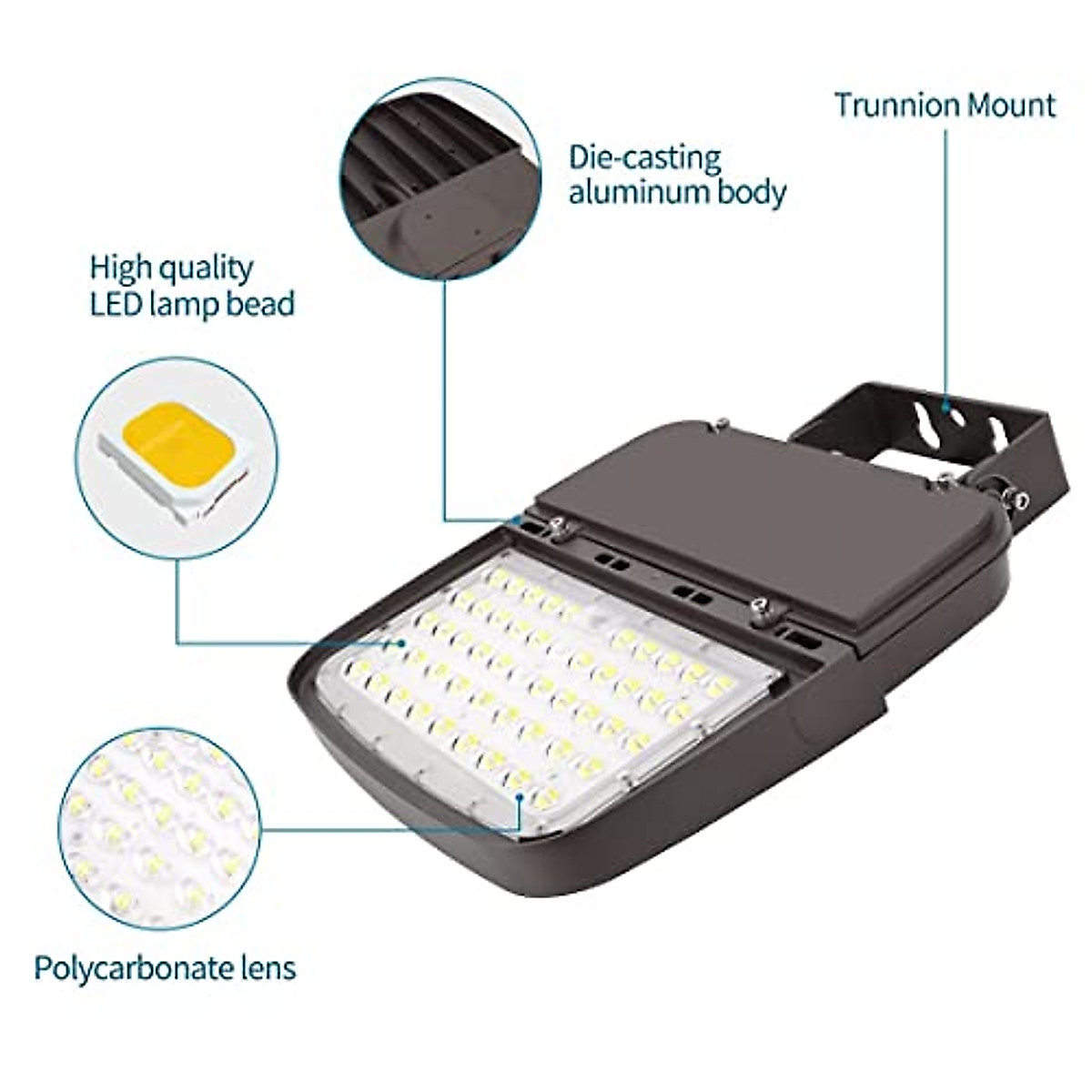 Trunnion Mount

Die-casting aluminum body

High quality LED lamp bead

Polycarbonate lens