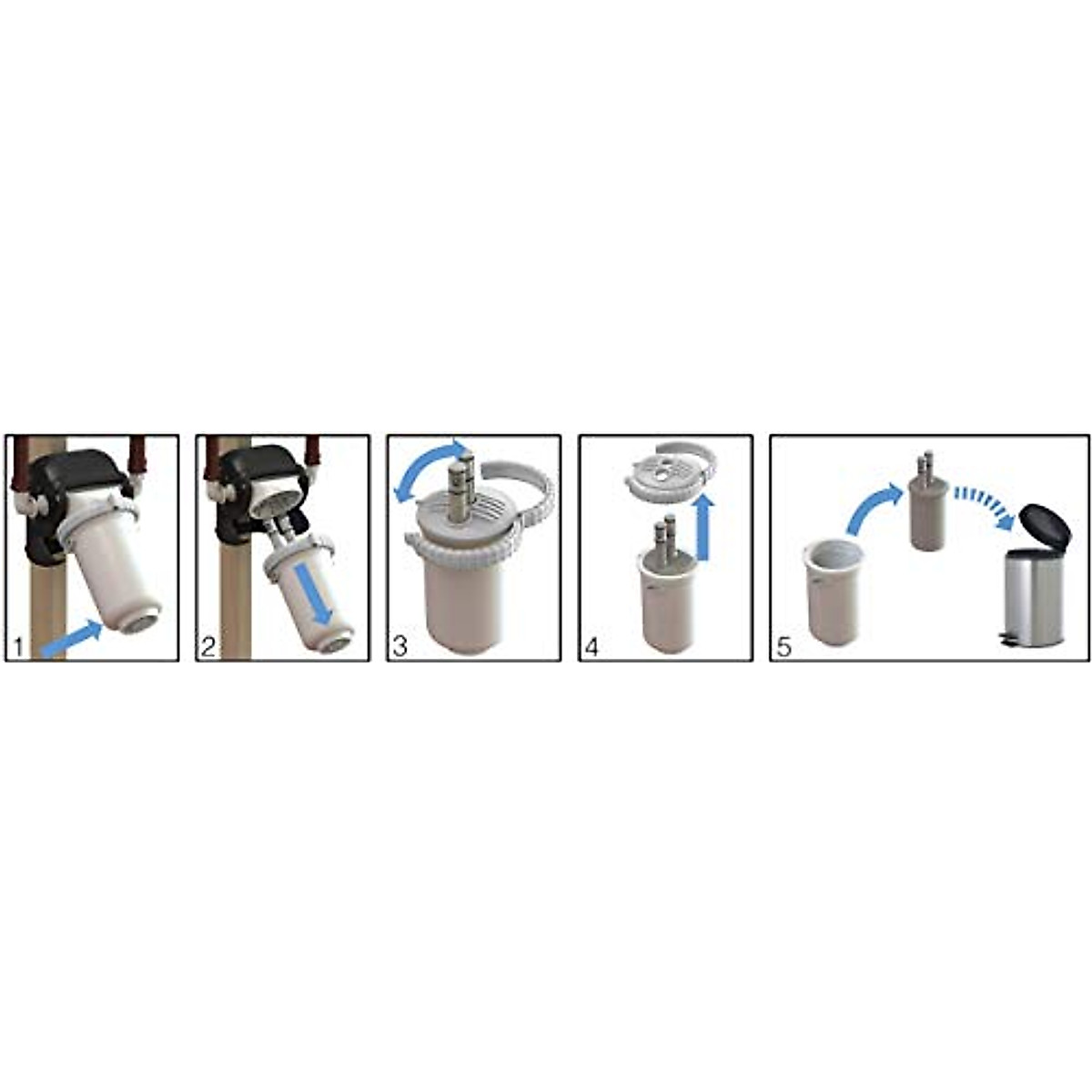 1

2

3

4

5