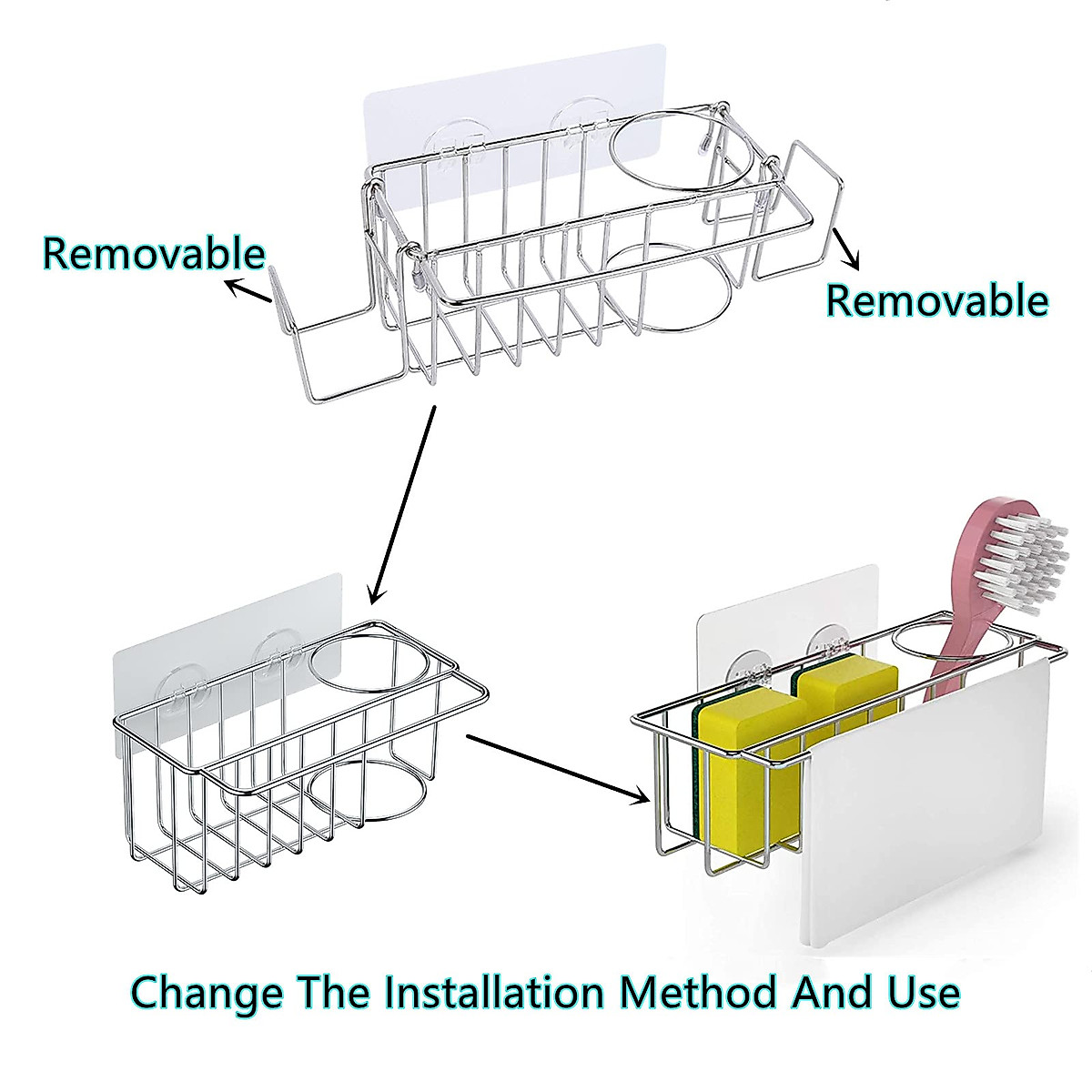 Removable

Removable

Change The Installation Method And Use