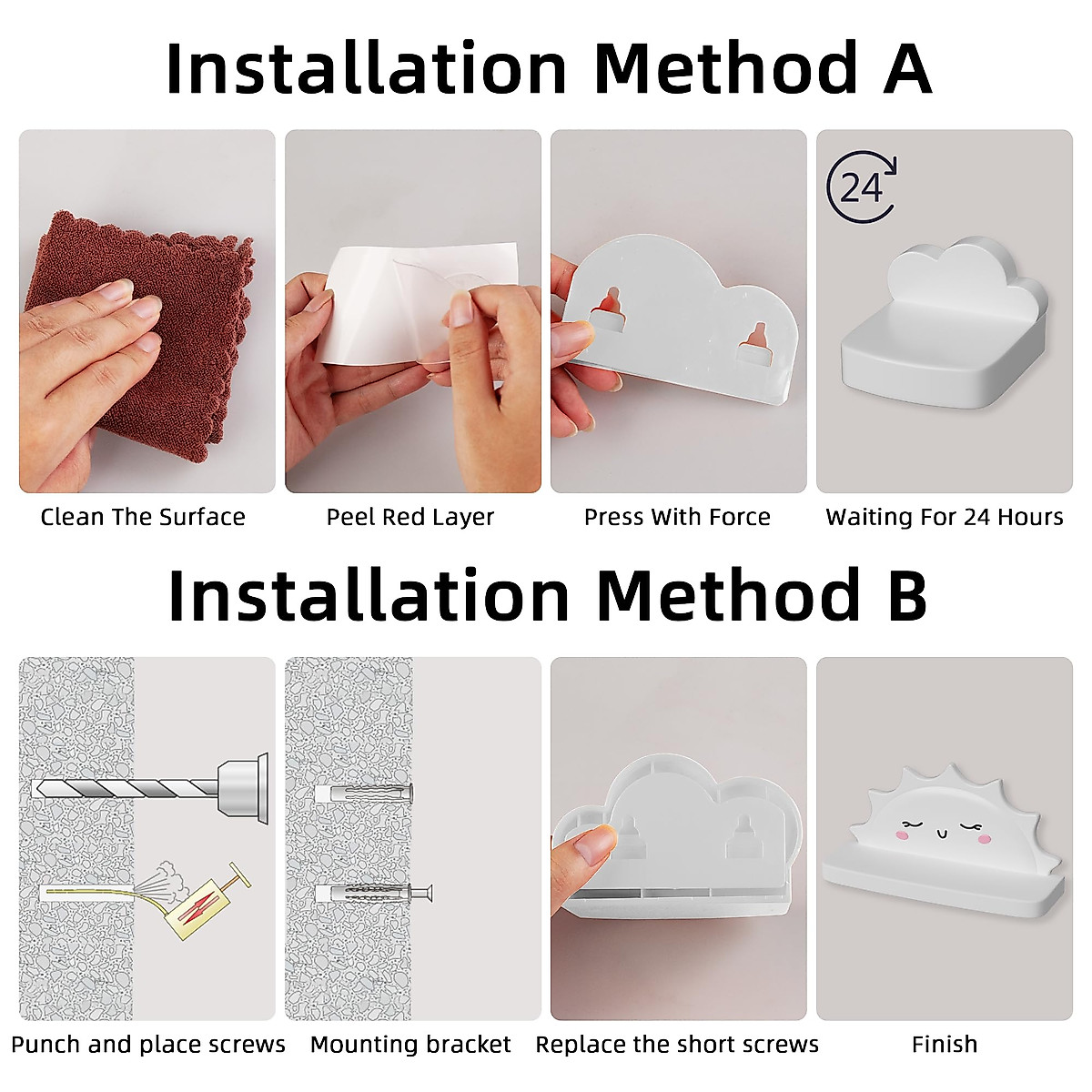 Installation Method A

24

Clean The Surface

Peel Red Layer

Press With Force

Waiting For 24 Hours

Installation Method B

Punch and place screws

Mounting bracket

Replace the short screws

Finish