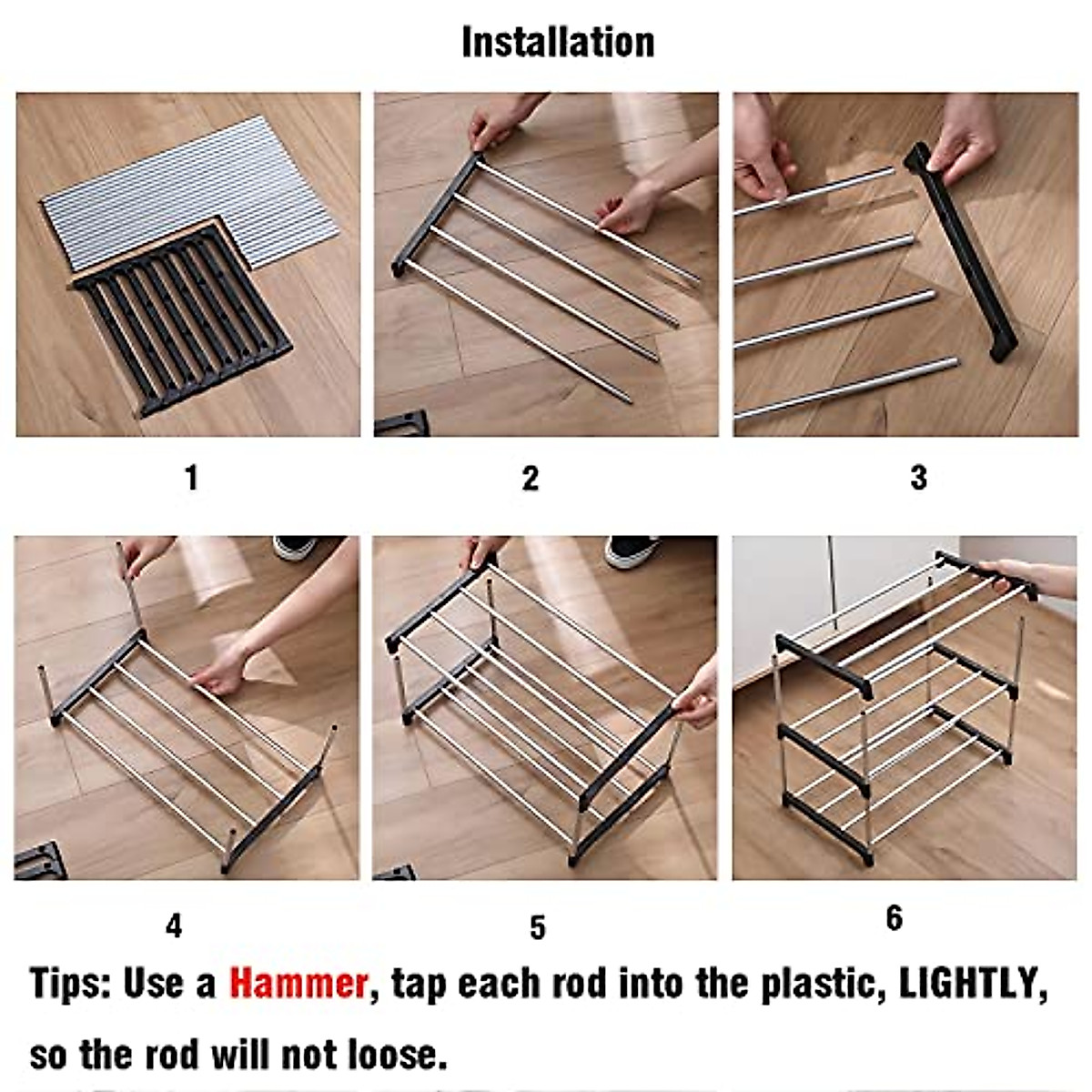 Installation

1

2

3

4

5

6

Tips: Use a Hammer, tap each rod into the plastic, LIGHTLY, so the rod will not loose.