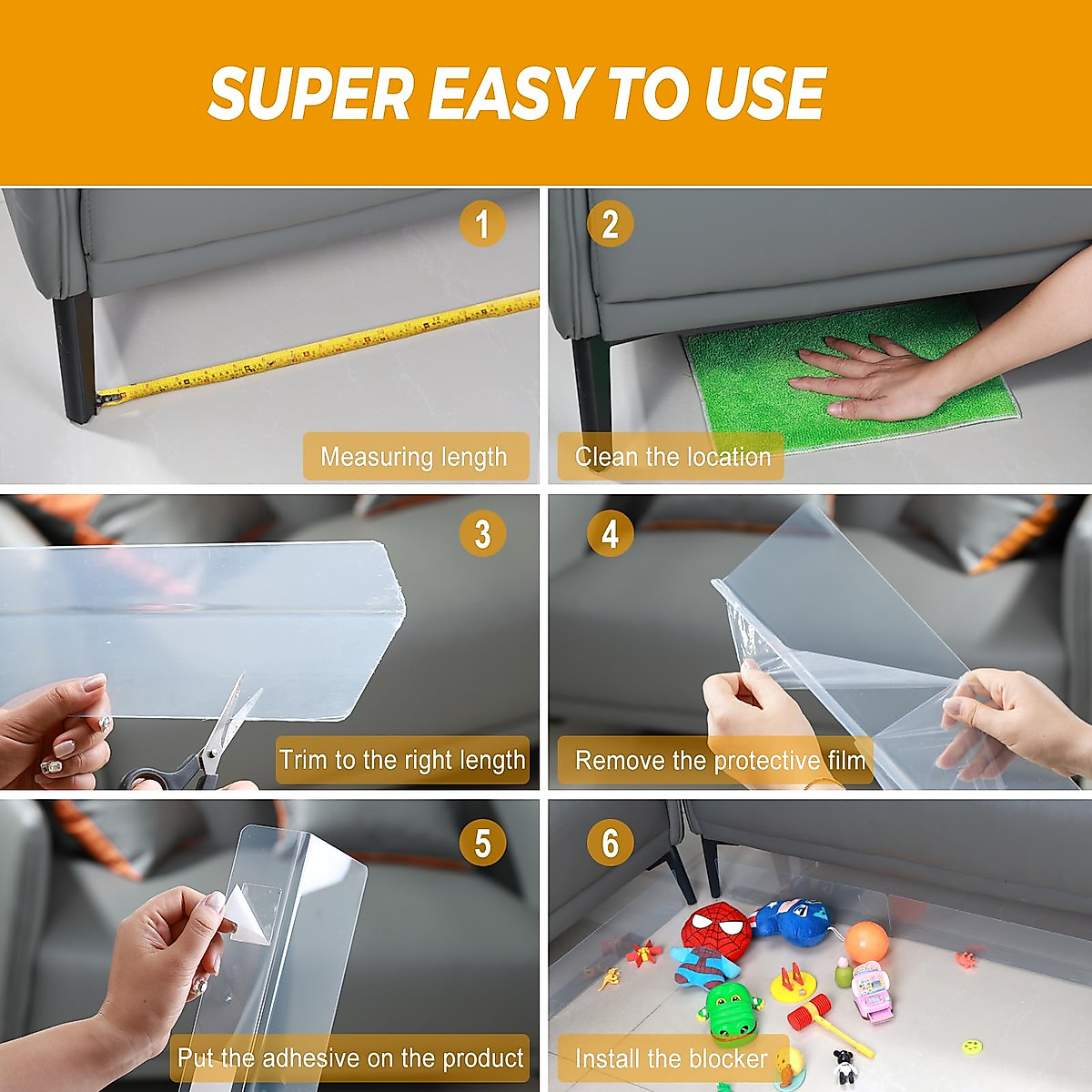 SUPER EASY TO USE

1
Measuring length

2
Clean the location

3
Trim to the right length

4
Remove the protective film

5
Put the adhesive on the product

6
Install the blocker