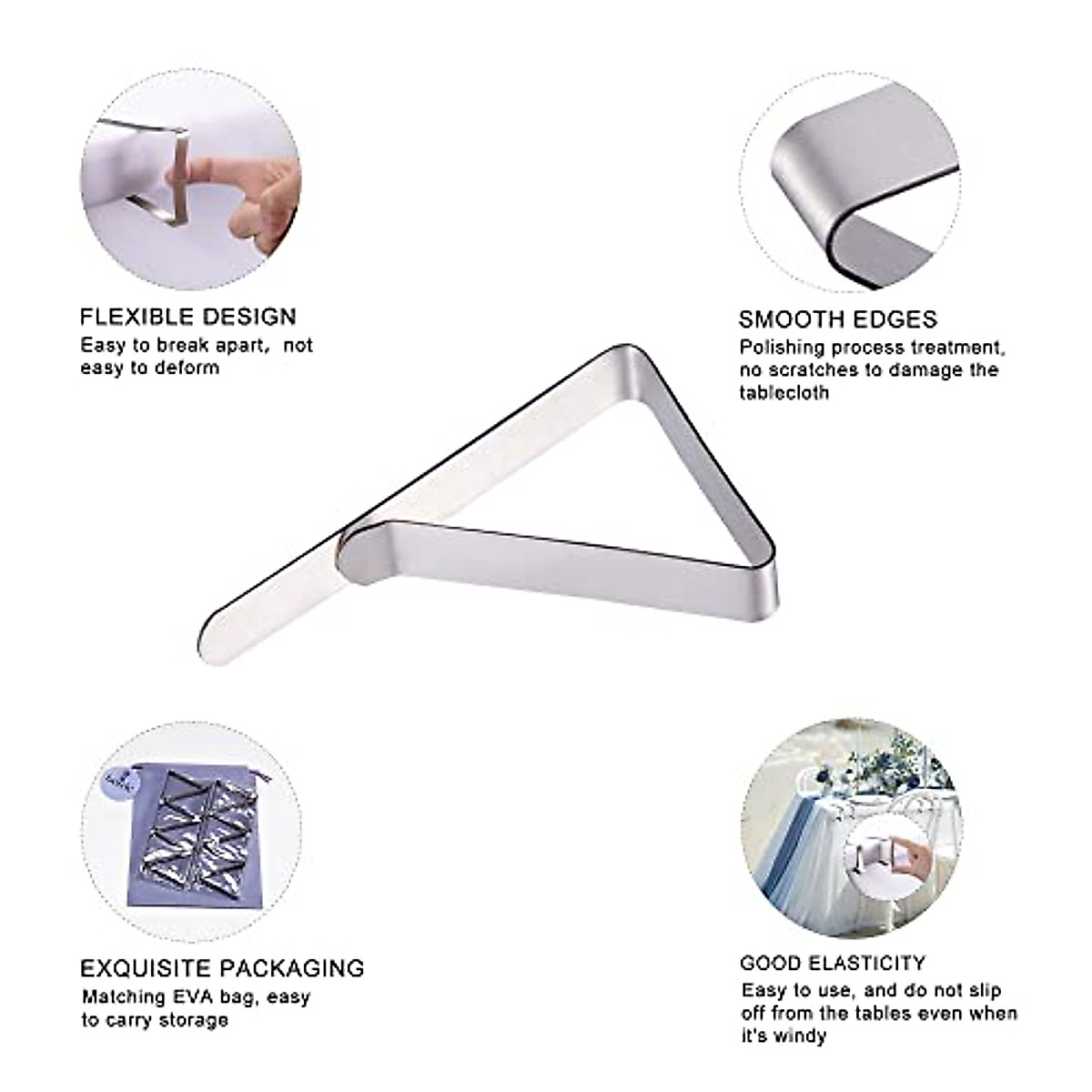 FLEXIBLE DESIGN
Easy to break apart, not easy to deform

SMOOTH EDGES
Polishing process treatment, no scratches to damage the tablecloth

EXQUISITE PACKAGING
Matching EVA bag, easy to carry storage

GOOD ELASTICITY
Easy to use, and do not slip off from the tables even when it's windy