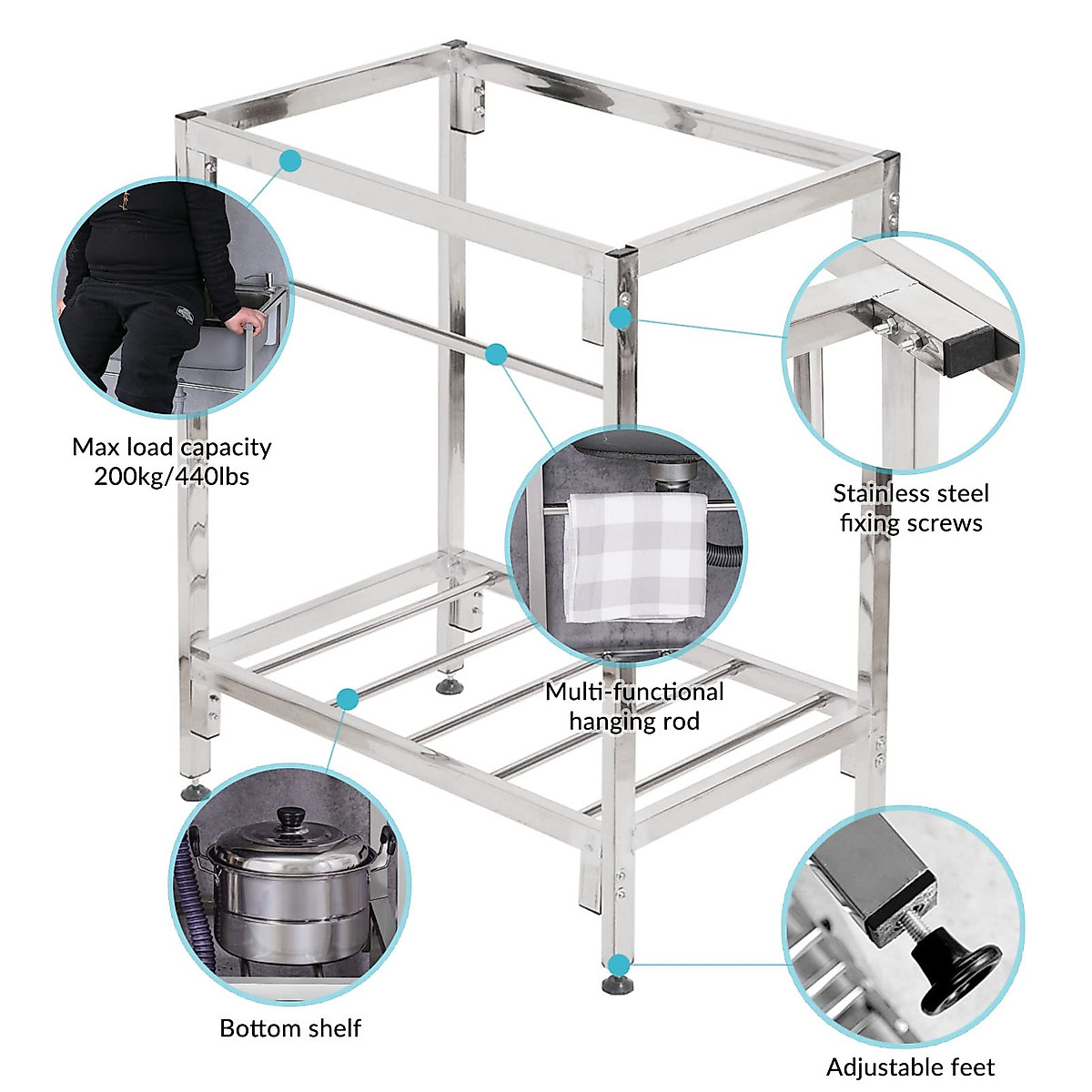 Max load capacity
200kg/440lbs

Stainless steel
fixing screws

Multi-functional
hanging rod

Bottom shelf

Adjustable feet