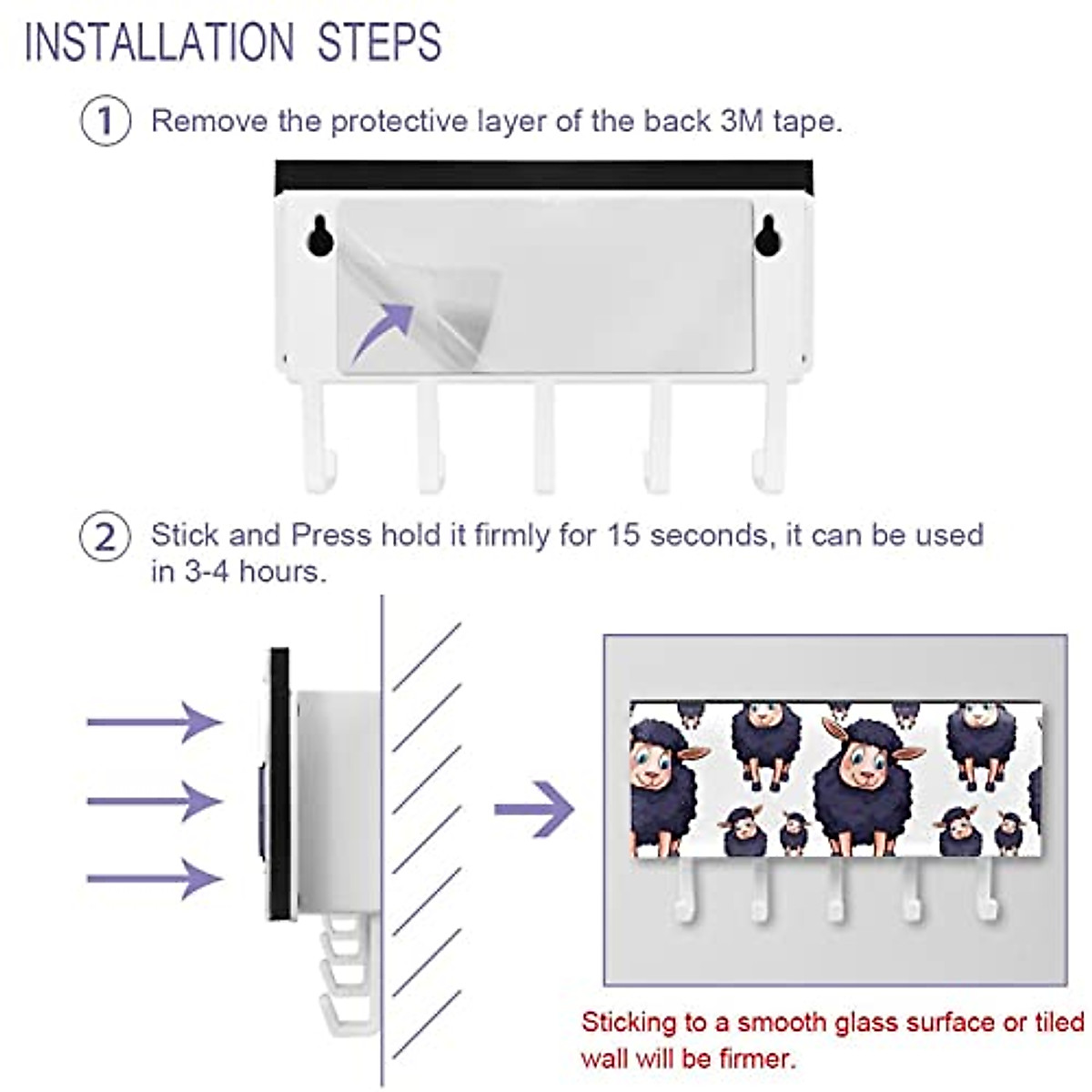 INSTALLATION STEPS

1 Remove the protective layer of the back 3M tape.

2 Stick and Press hold it firmly for 15 seconds, it can be used in 3-4 hours.

Sticking to a smooth glass surface or tiled wall will be firmer.