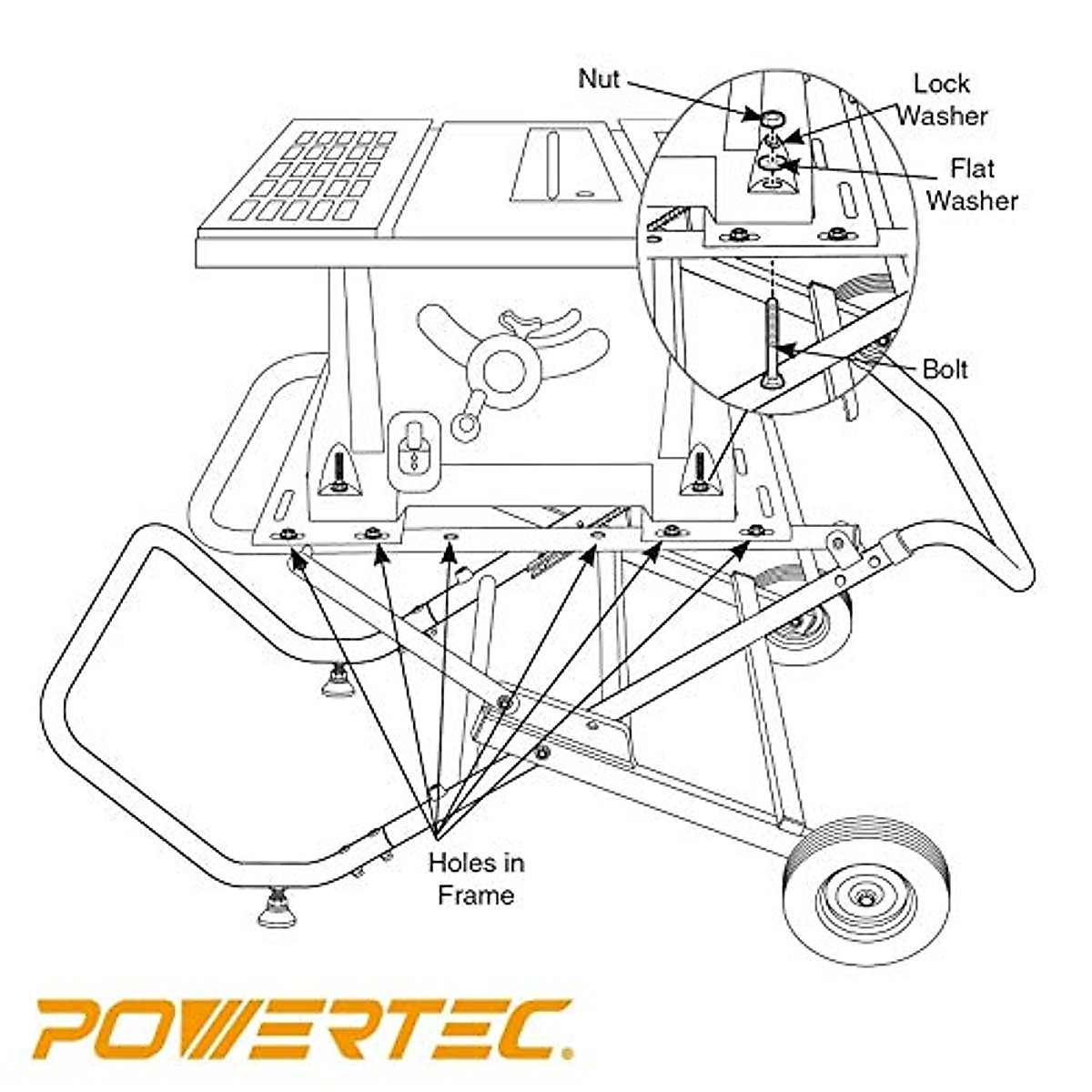 Nut

Lock Washer

Flat Washer

Bolt

Holes in Frame

POWERTEC.