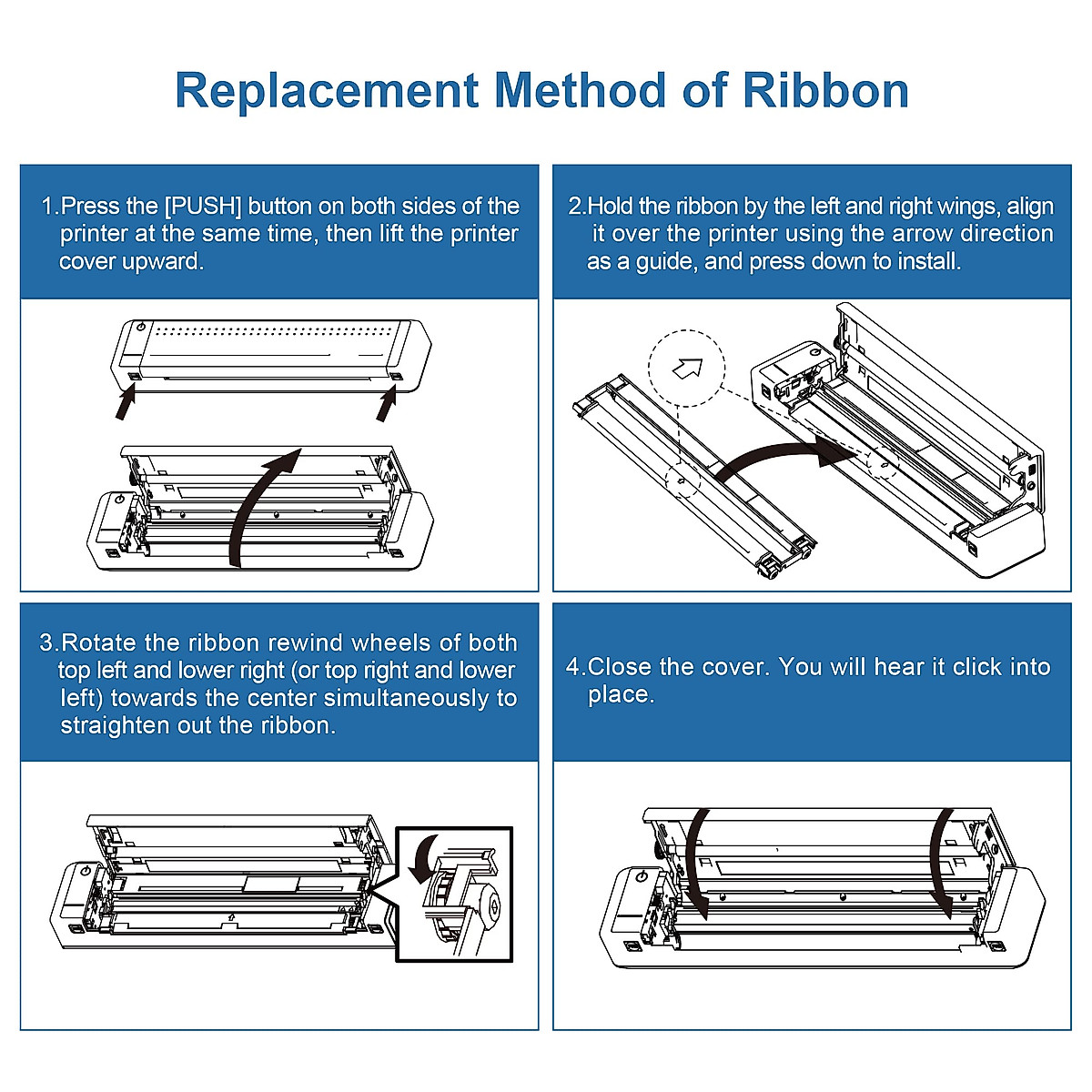 Replacement Method of Ribbon

1.Press the [PUSH] button on both sides of the printer at the same time, then lift the printer cover upward.

2.Hold the ribbon by the left and right wings, align it over the printer using the arrow direction as a guide, and press down to install.

3.Rotate the ribbon rewind wheels of both top left and lower right (or top right and lower left) towards the center simultaneously to straighten out the ribbon.

4.Close the cover. You will hear it click into place.