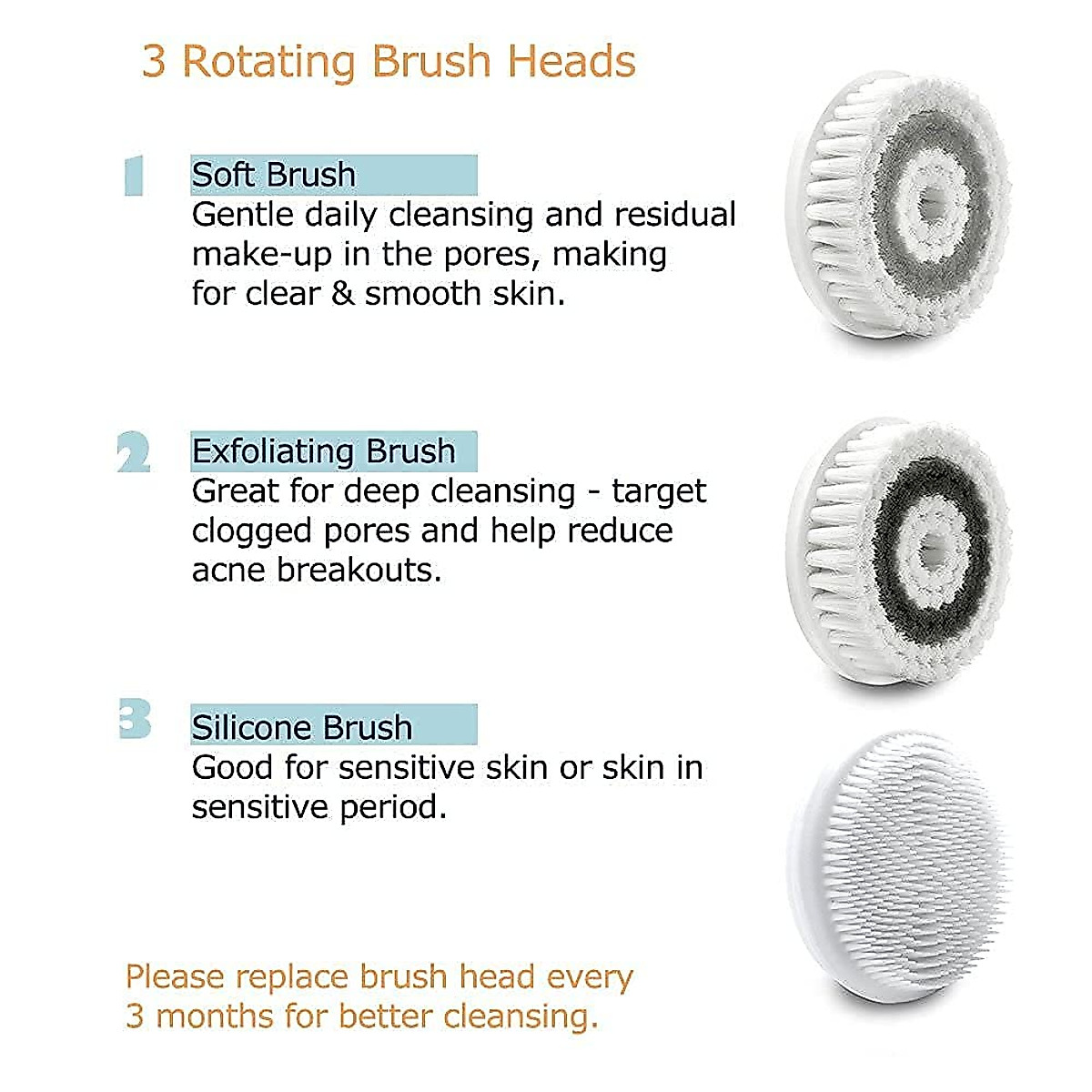 3 Rotating Brush Heads

1

Soft Brush
Gentle daily cleansing and residual make-up in the pores, making for clear & smooth skin.

2

Exfoliating Brush
Great for deep cleansing - target clogged pores and help reduce acne breakouts.

3

Silicone Brush
Good for sensitive skin or skin in sensitive period.

Please replace brush head every 3 months for better cleansing.