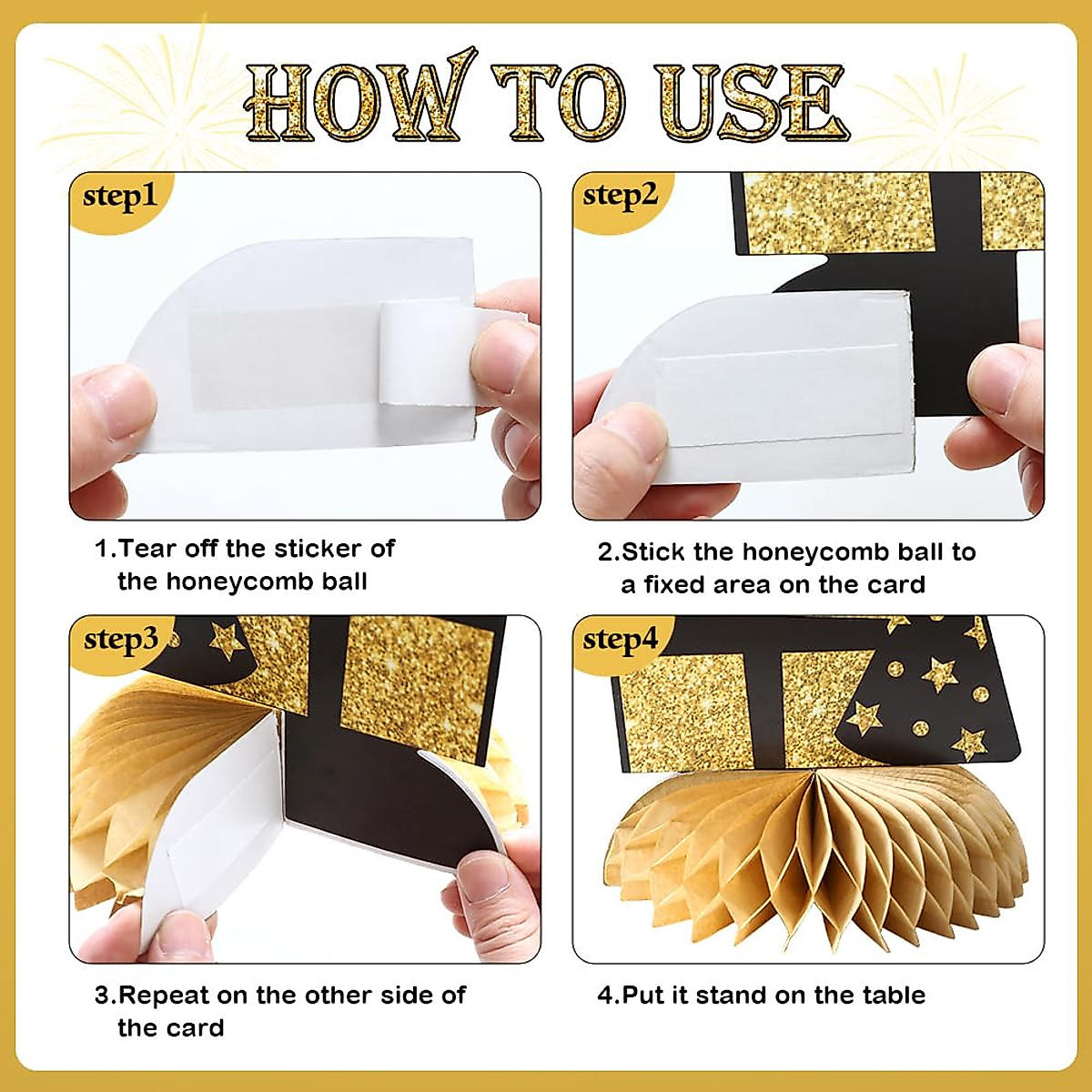 HOW TO USE

step1

1.Tear off the sticker of the honeycomb ball

step2

2.Stick the honeycomb ball to a fixed area on the card

step3

3.Repeat on the other side of the card

step4

4.Put it stand on the table