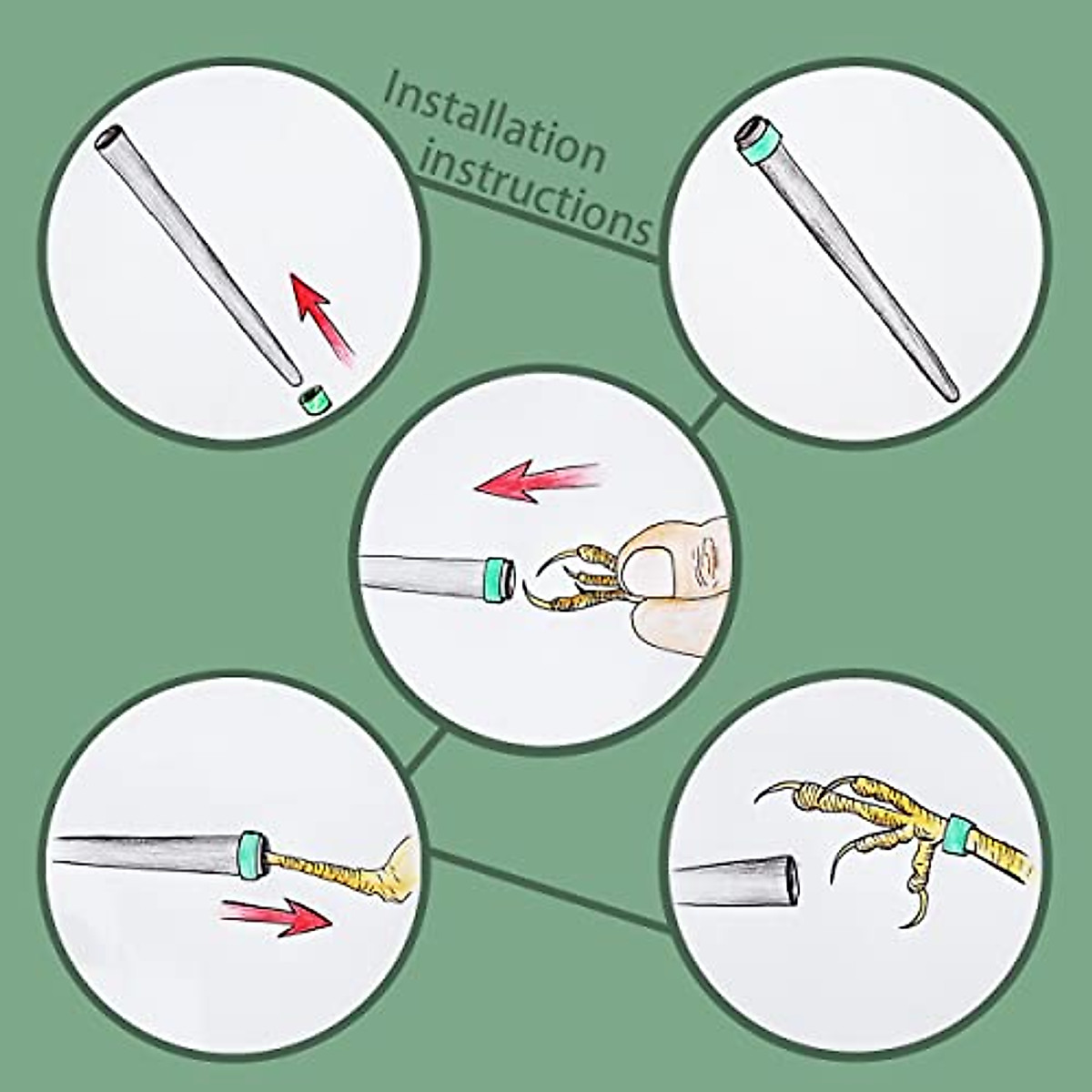 Installation instructions