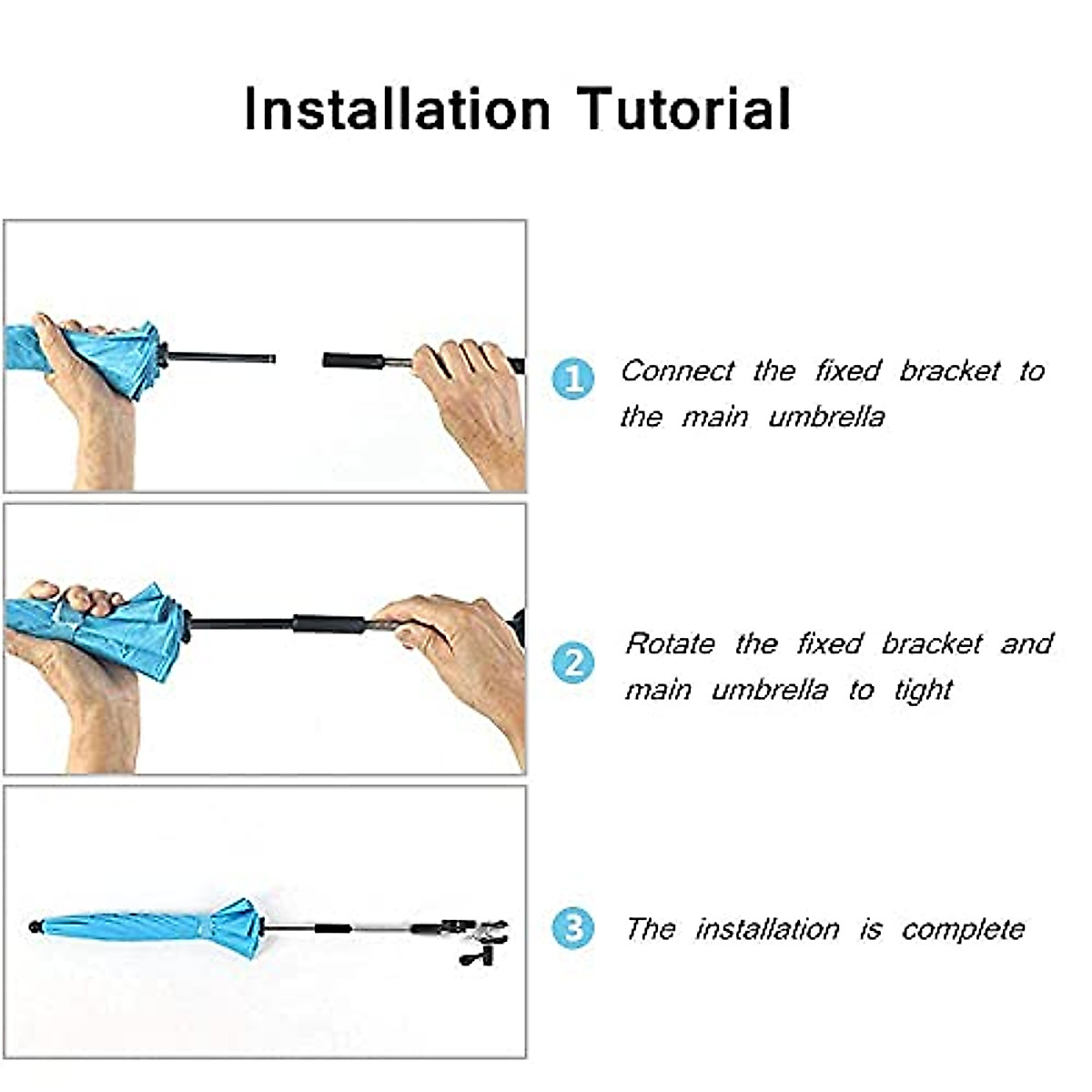 Installation Tutorial

1 Connect the fixed bracket to the main umbrella

2 Rotate the fixed bracket and main umbrella to tight

3 The installation is complete