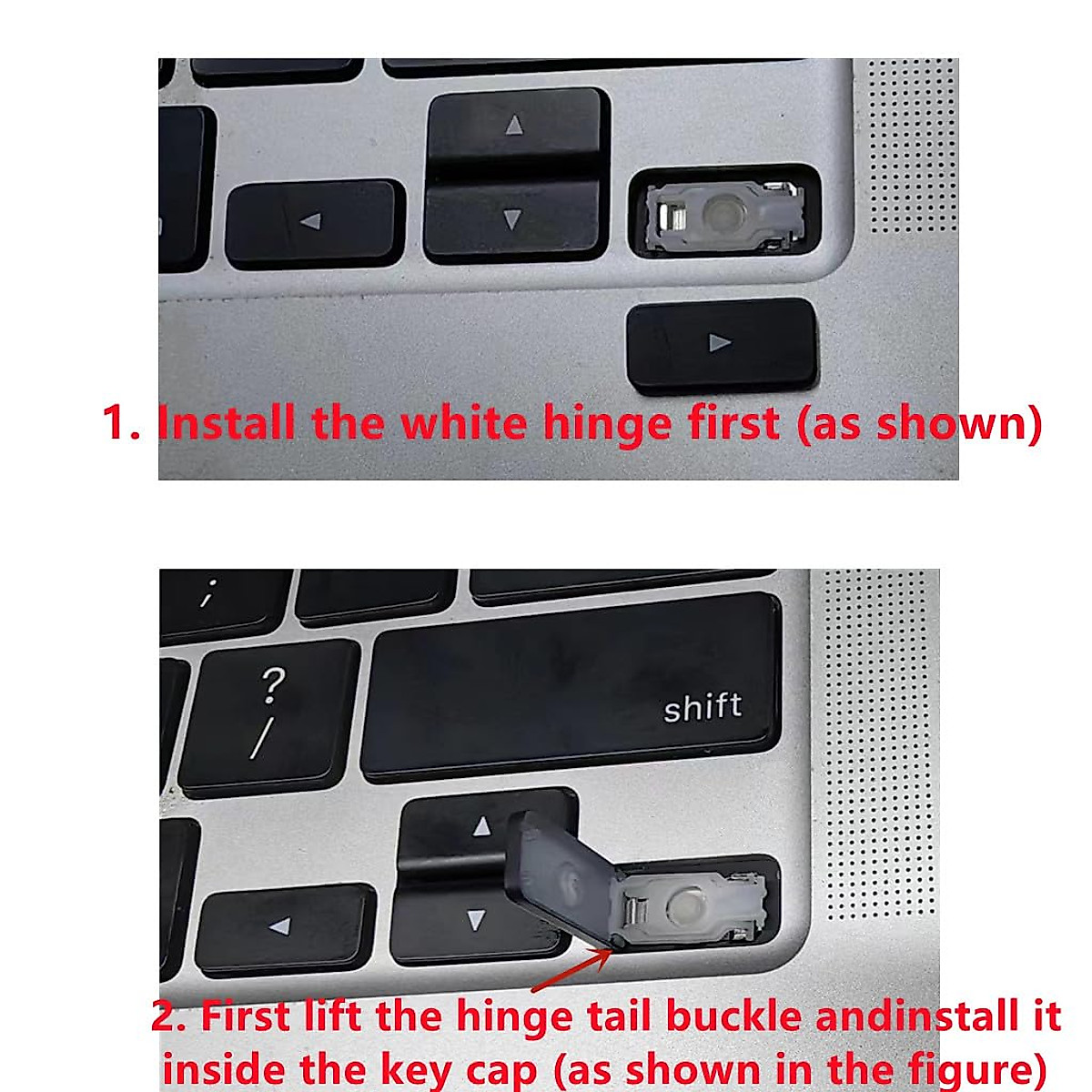 1. Install the white hinge first (as shown)

;

?
/

shift

2. First lift the hinge tail buckle andinstall it inside the key cap (as shown in the figure)