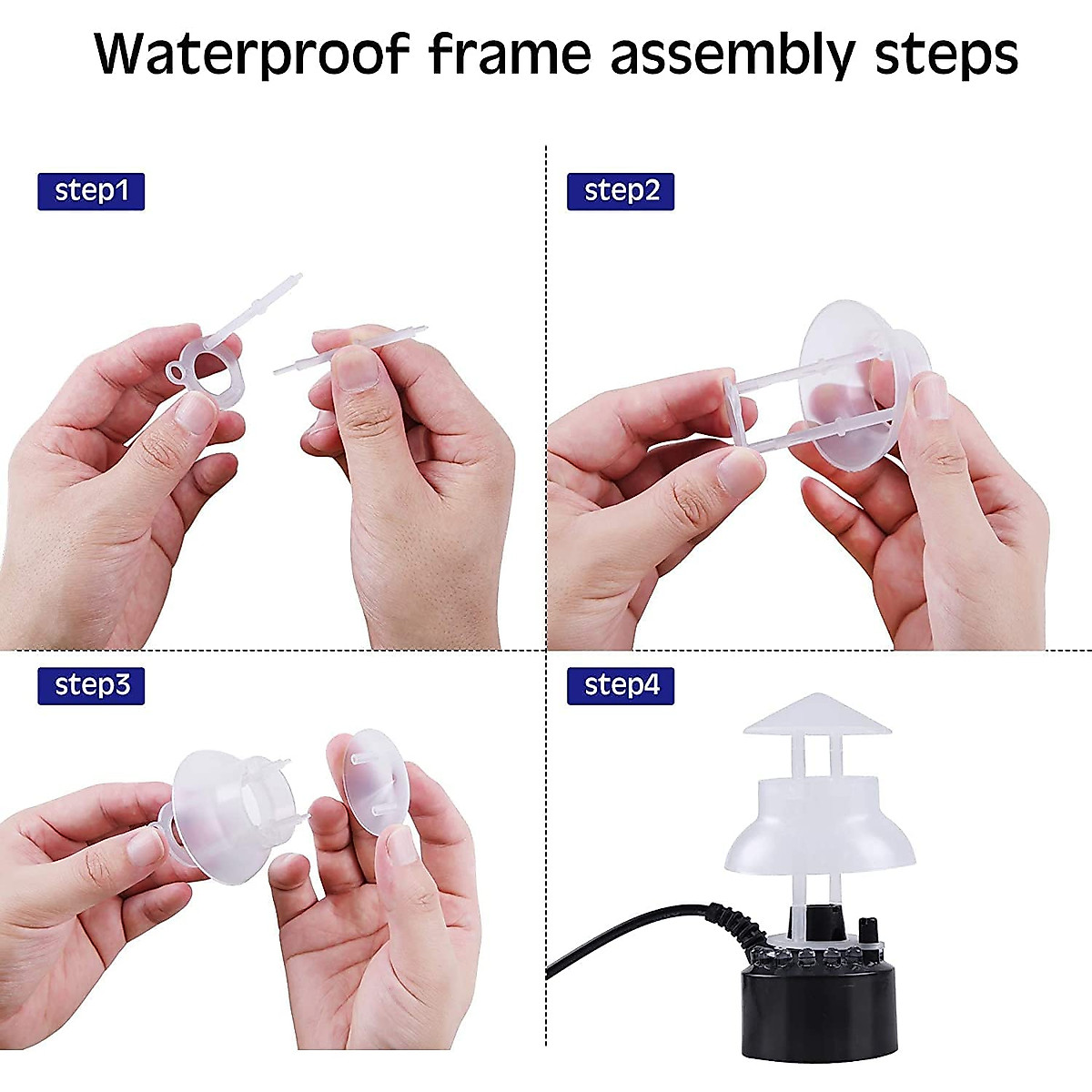 Waterproof frame assembly steps

step1

step2

step3

step4