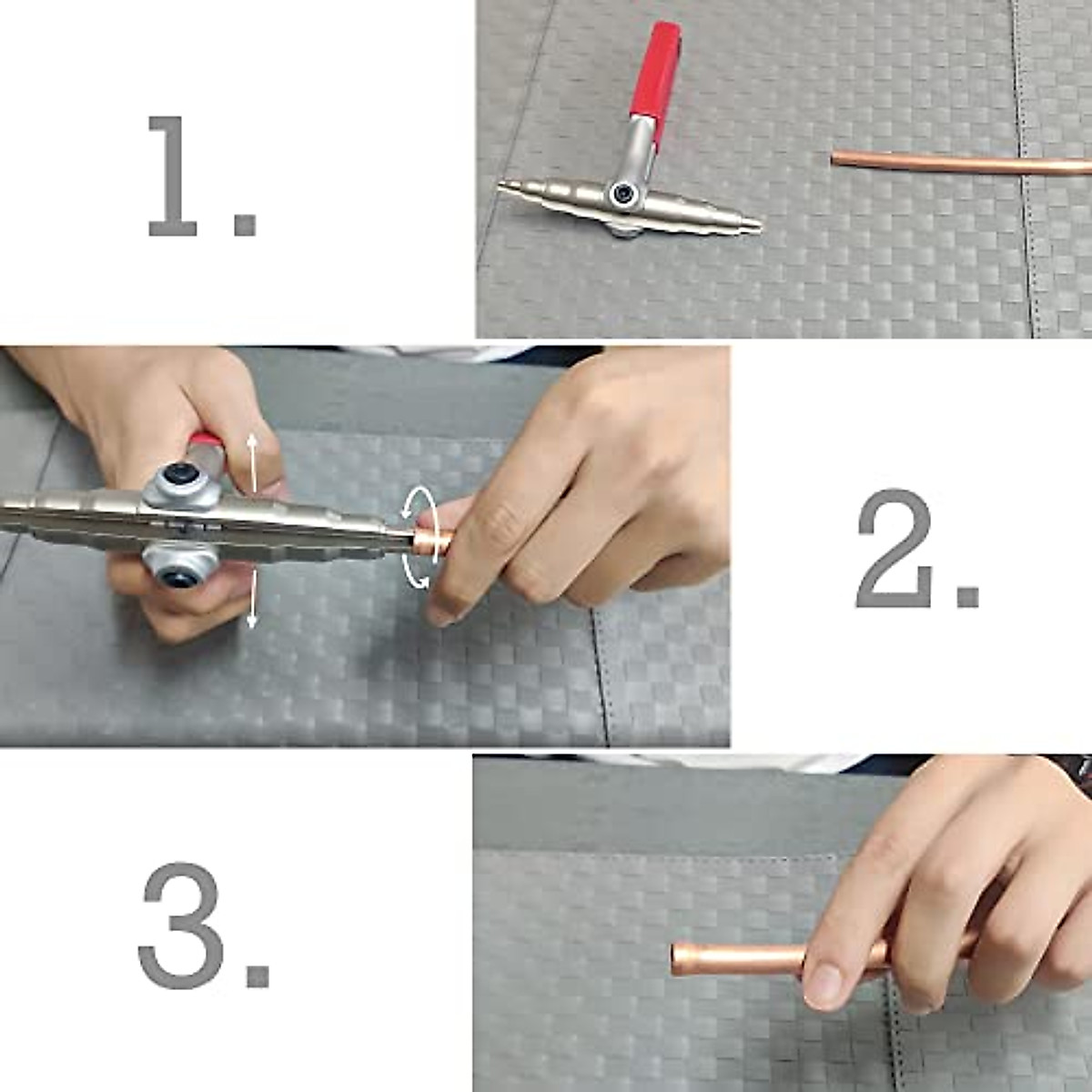 1.

2.

3.