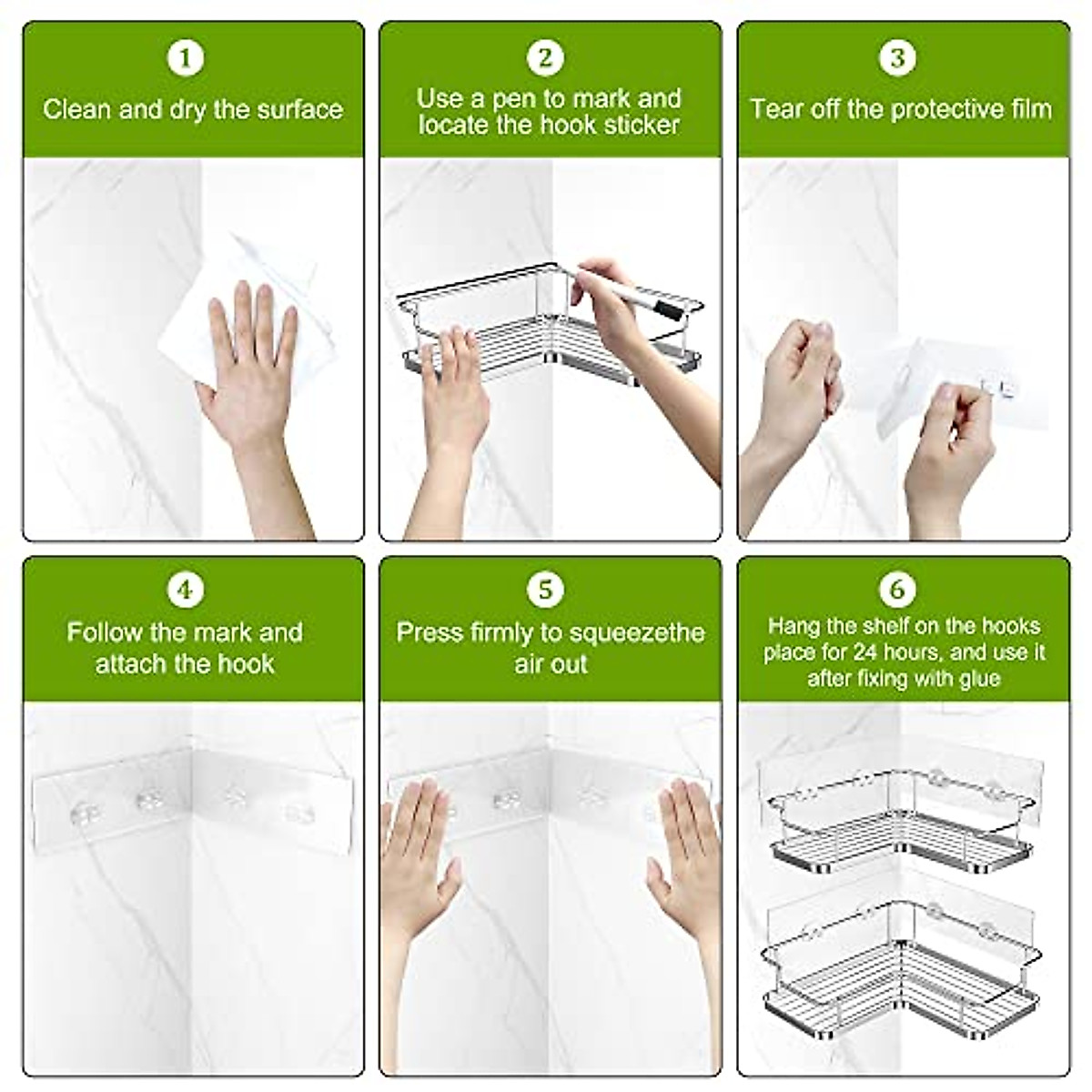 1
Clean and dry the surface

2
Use a pen to mark and locate the hook sticker

3
Tear off the protective film

4
Follow the mark and attach the hook

5
Press firmly to squeezethe air out

6
Hang the shelf on the hooks place for 24 hours, and use it after fixing with glue