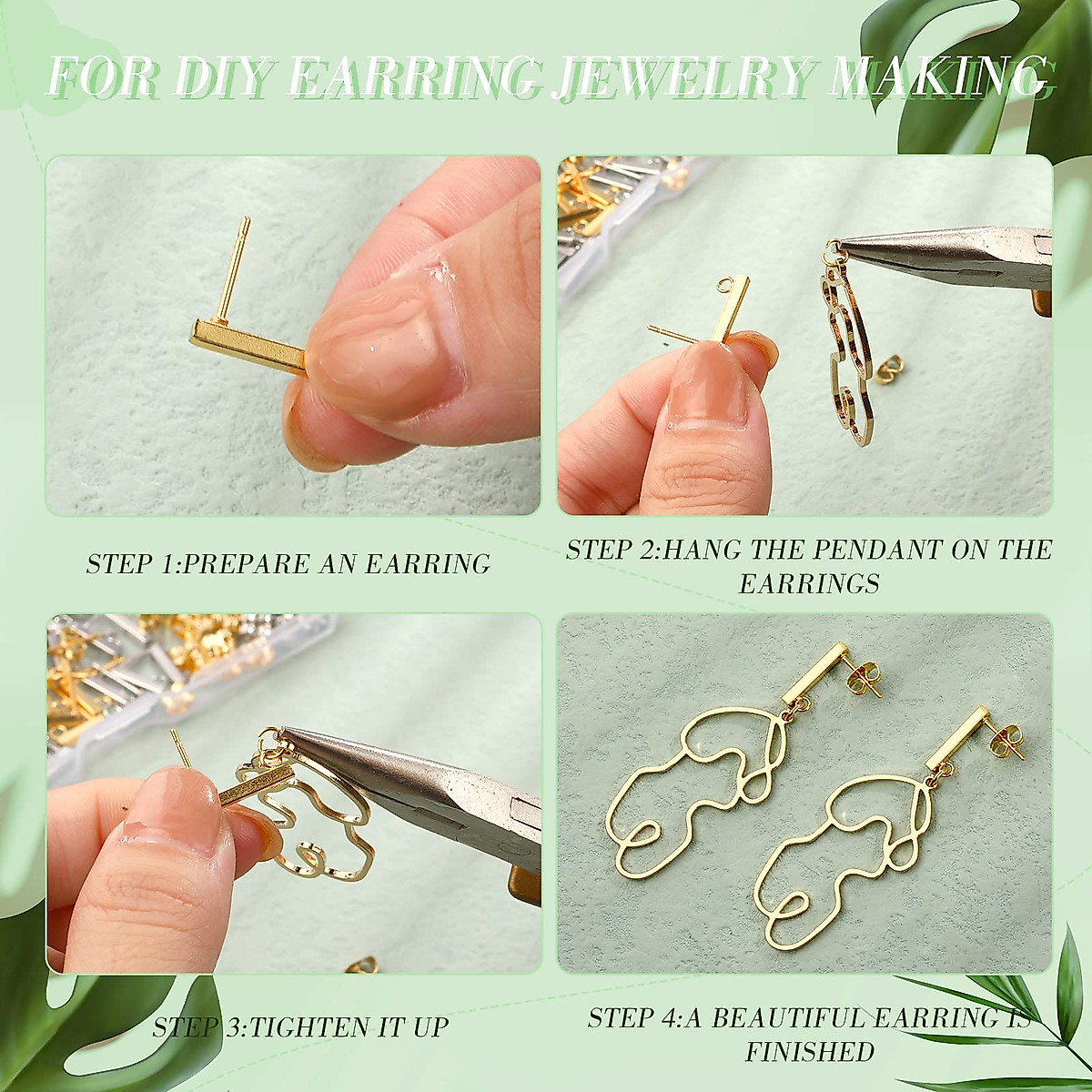 FOR DIY EARRING JEWELRY MAKING

STEP 1:PREPARE AN EARRING

STEP 2:HANG THE PENDANT ON THE EARRINGS

STEP 3:TIGHTEN IT UP

STEP 4:A BEAUTIFUL EARRING IS FINISHED