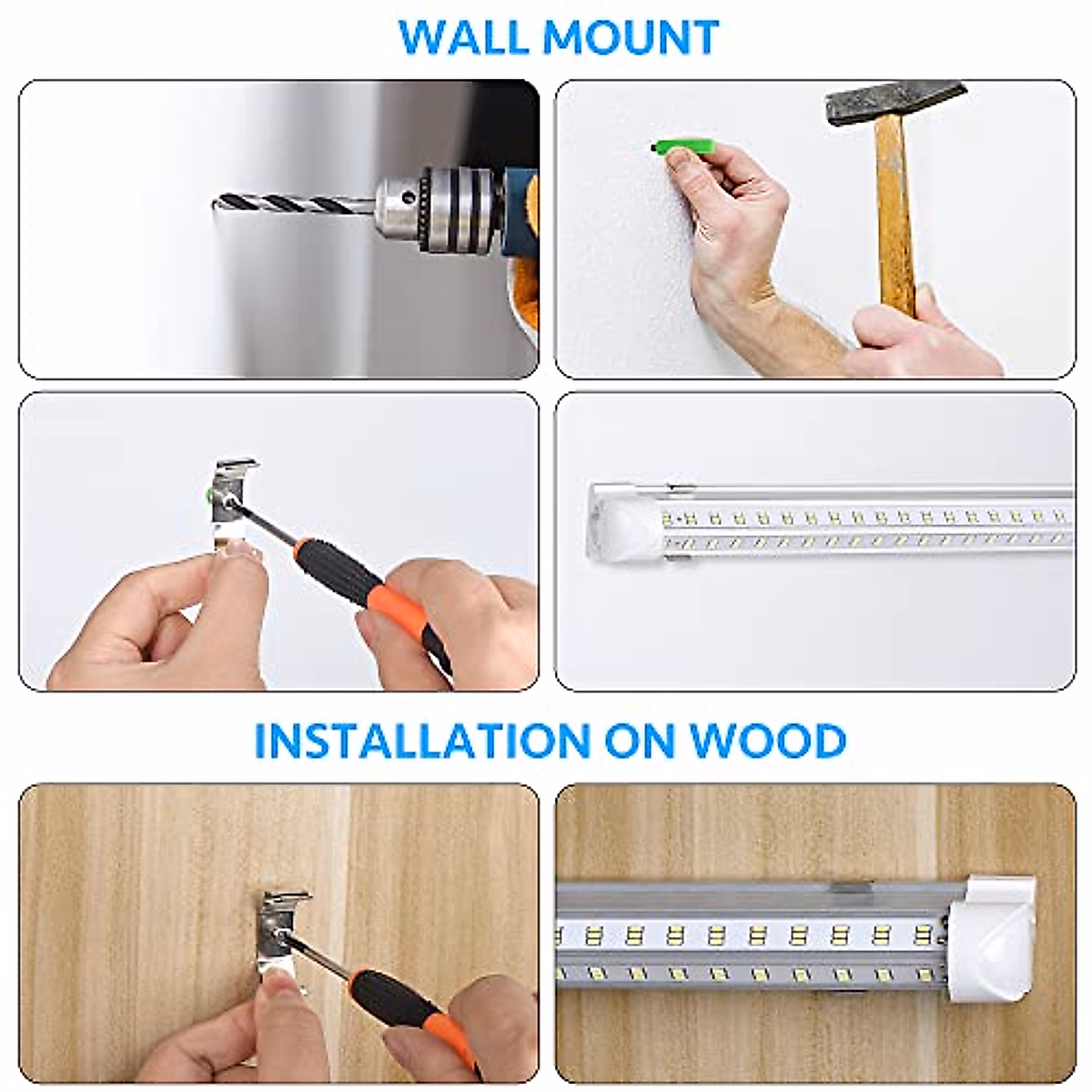 WALL MOUNT

INSTALLATION ON WOOD