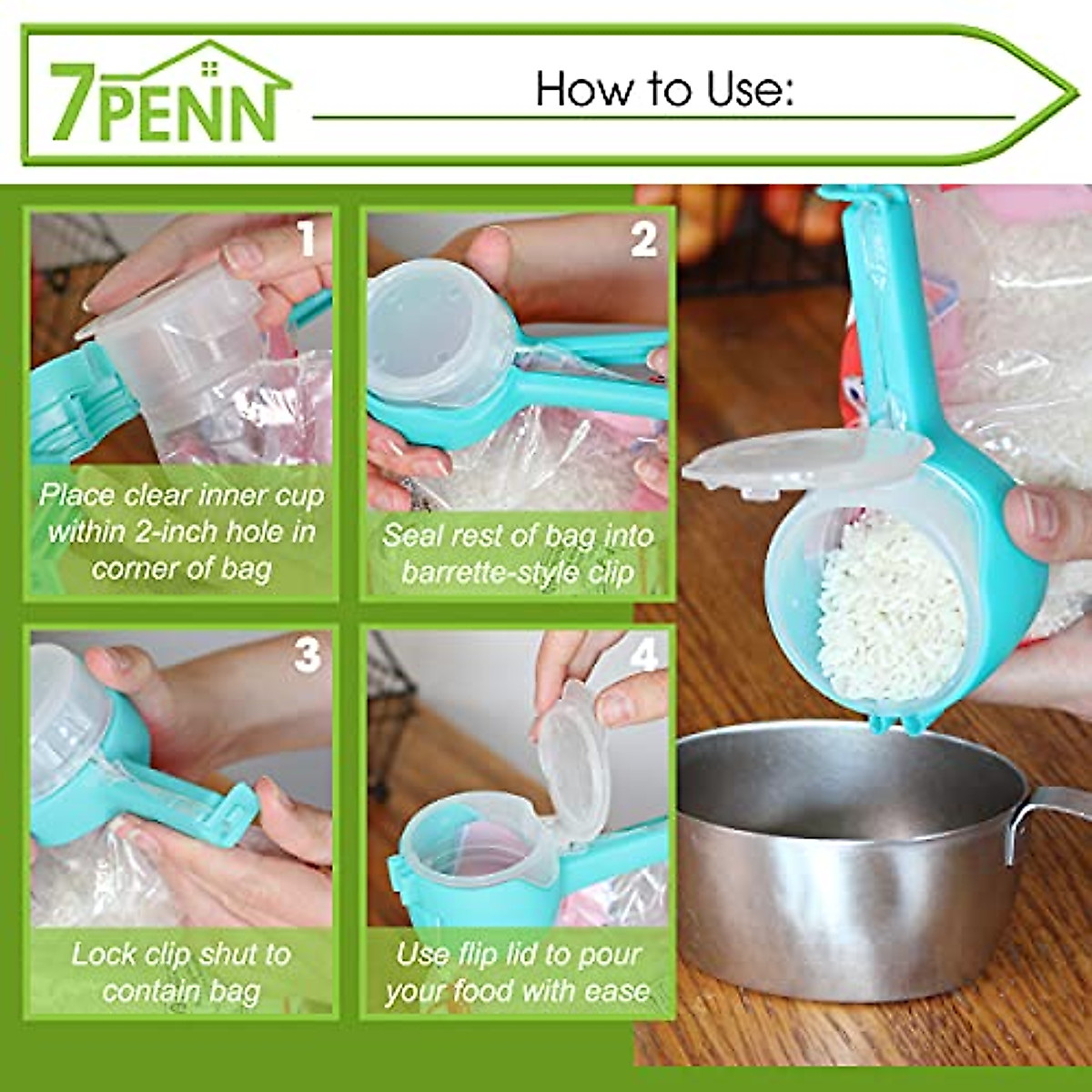 7PENN

How to Use:

1
Place clear inner cup within 2-inch hole in corner of bag

2
Seal rest of bag into barrette-style clip

3
Lock clip shut to contain bag

4
Use flip lid to pour your food with ease