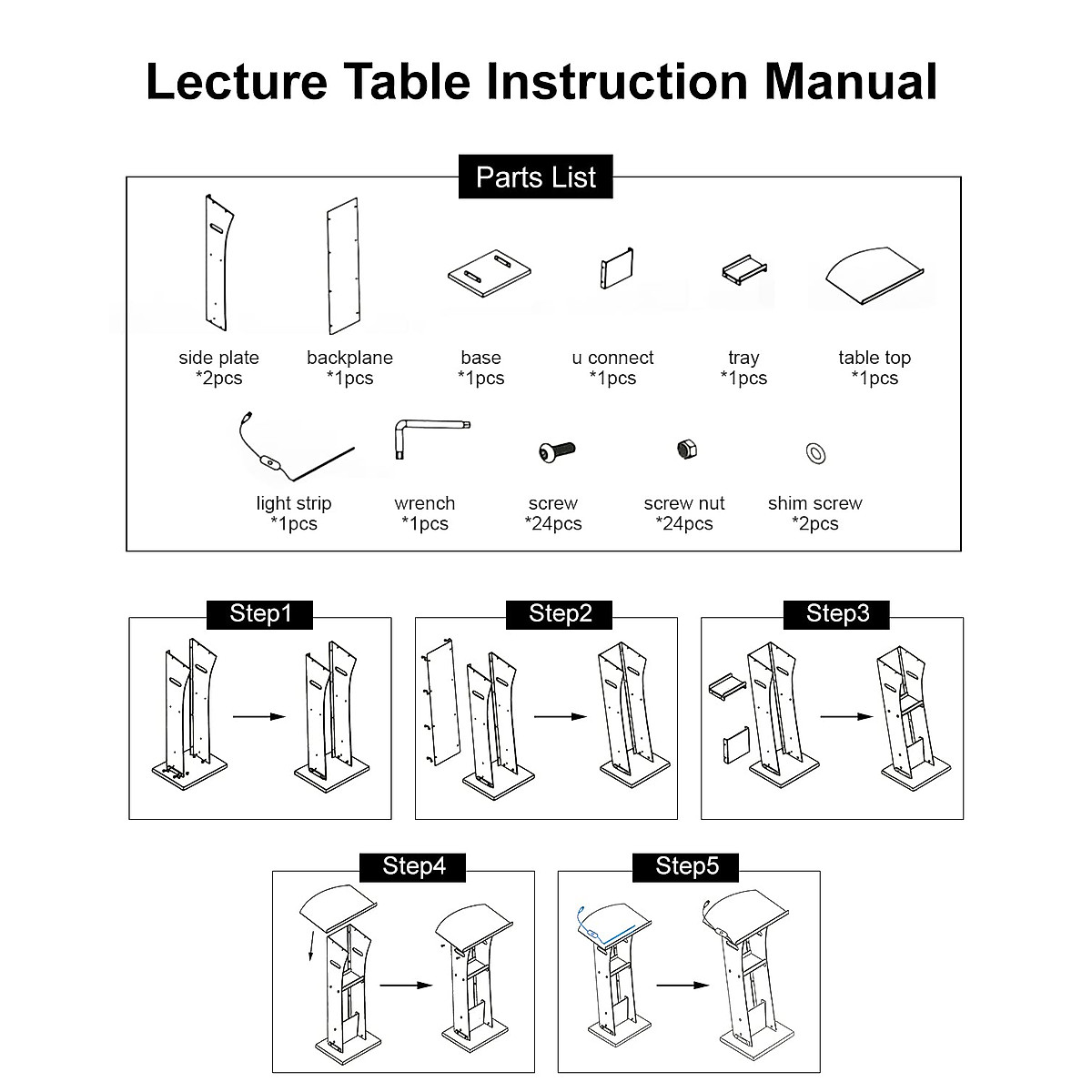 Lecture Table Instruction Manual

Parts List

side plate
*2pcs

backplane
*1pcs

base
*1pcs

u connect
*1pcs

tray
*1pcs

table top
*1pcs

light strip
*1pcs

wrench
*1pcs

screw
*24pcs

screw nut
*24pcs

shim screw
*2pcs

Step1

Step2

Step3

Step4

Step5