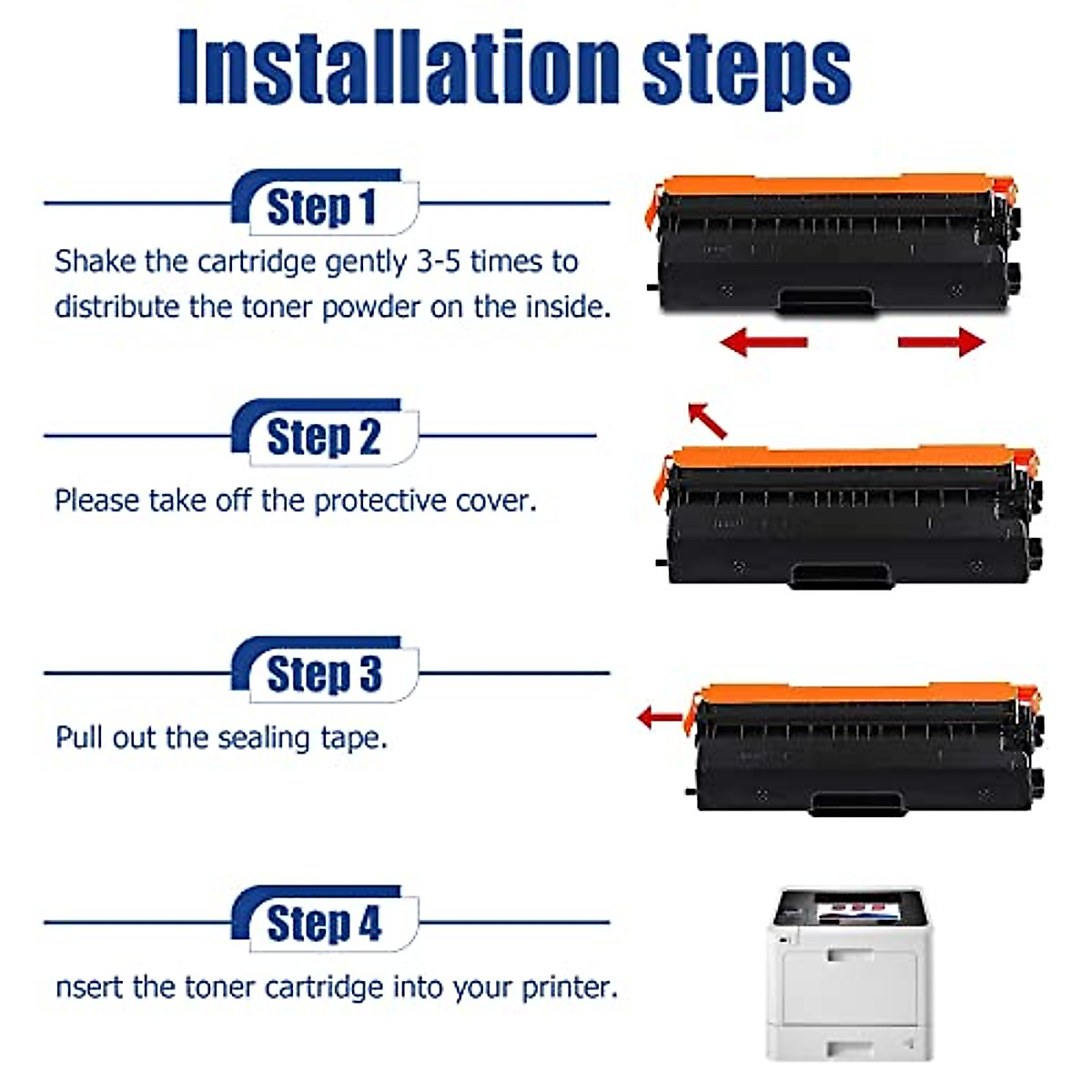 Installation steps

Step 1

Shake the cartridge gently 3-5 times to distribute the toner powder on the inside.

Step 2

Please take off the protective cover.

Step 3

Pull out the sealing tape.

Step 4

nsert the toner cartridge into your printer.