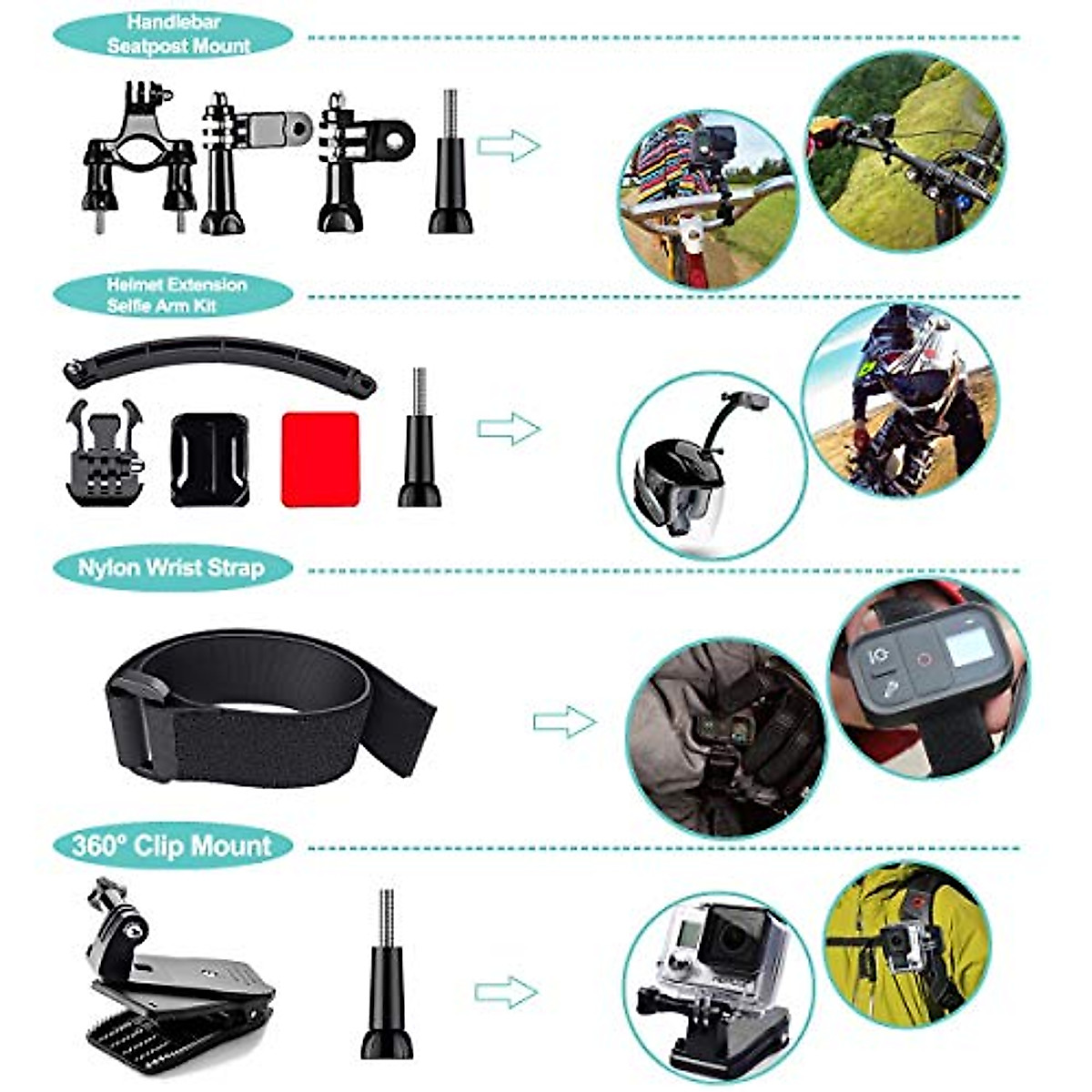 Handlebar
Seatpost Mount

Helmet Extension
Selfie Arm Kit

Nylon Wrist Strap

360° Clip Mount