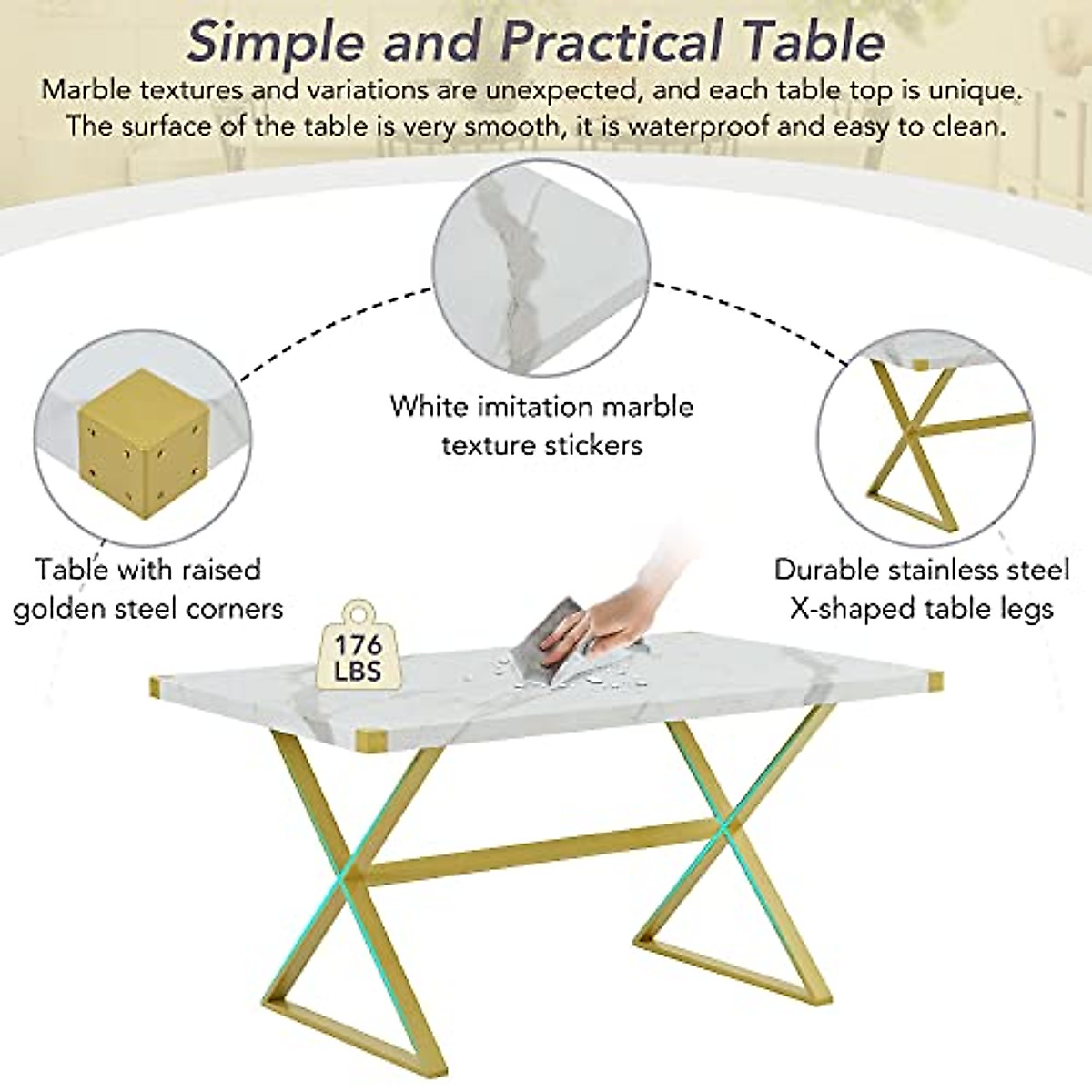 Simple and Practical Table

Marble textures and variations are unexpected, and each table top is unique. The surface of the table is very smooth, it is waterproof and easy to clean.

White imitation marble texture stickers

Table with raised golden steel corners

Durable stainless steel X-shaped table legs

176 LBS