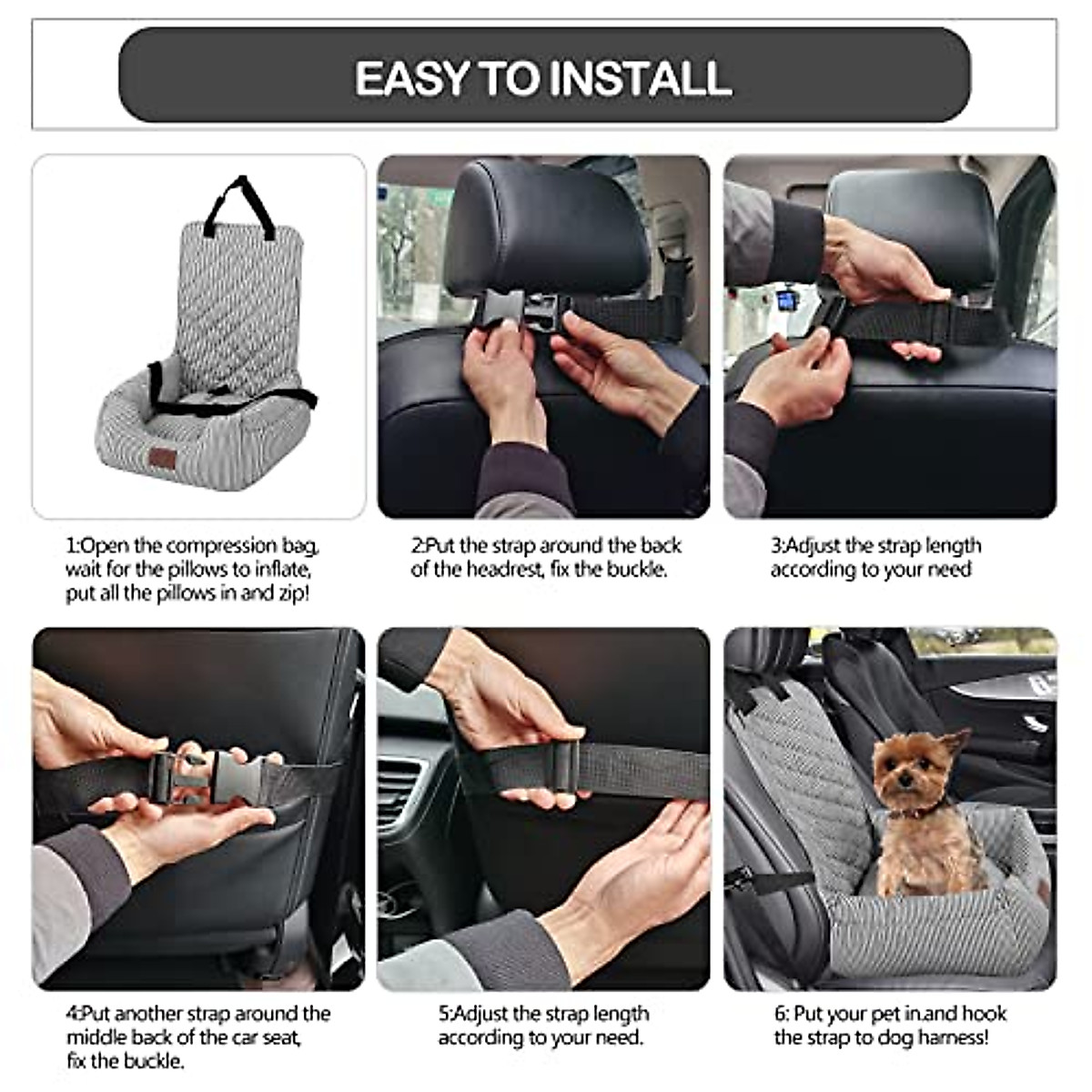 EASY TO INSTALL

1:Open the compression bag, wait for the pillows to inflate, put all the pillows in and zip!

2:Put the strap around the back of the headrest, fix the buckle.

3:Adjust the strap length according to your need

4:Put another strap around the middle back of the car seat, fix the buckle.

5:Adjust the strap length according to your need.

6: Put your pet in.and hook the strap to dog harness!