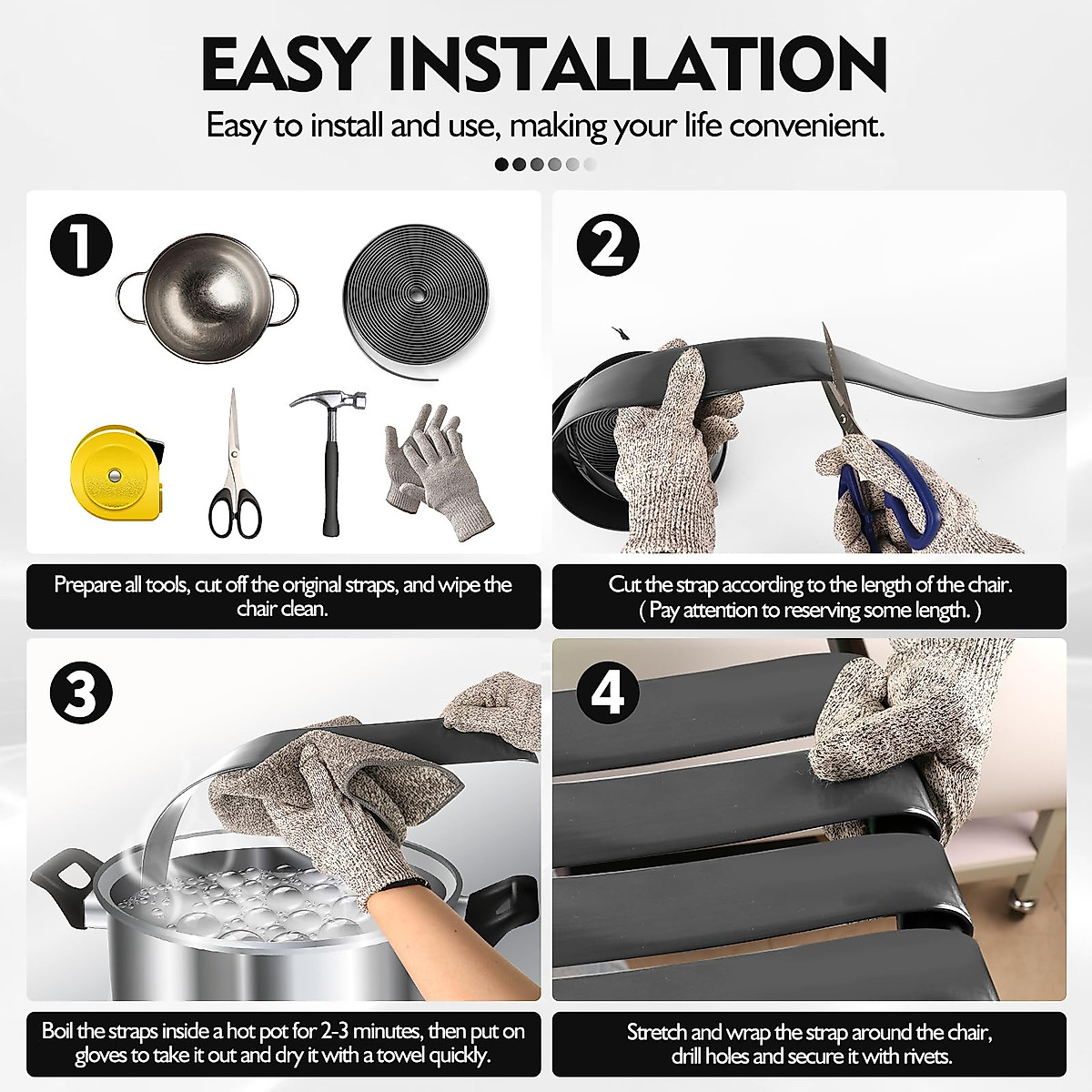 EASY INSTALLATION

Easy to install and use, making your life convenient.

1

Prepare all tools, cut off the original straps, and wipe the chair clean.

2

Cut the strap according to the length of the chair. ( Pay attention to reserving some length. )

3

Boil the straps inside a hot pot for 2-3 minutes, then put on gloves to take it out and dry it with a towel quickly.

4

Stretch and wrap the strap around the chair, drill holes and secure it with rivets.