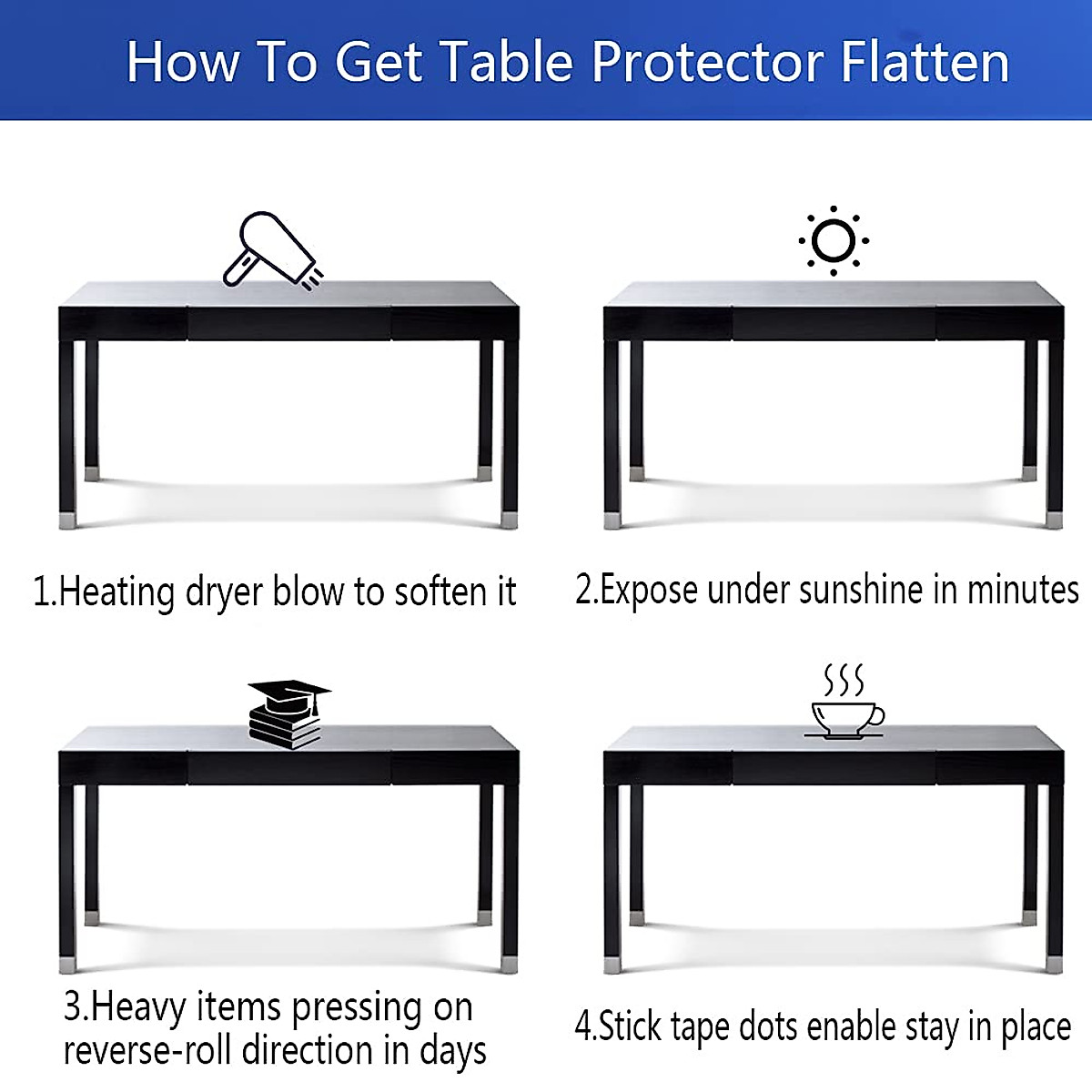 How To Get Table Protector Flatten

1.Heating dryer blow to soften it

2.Expose under sunshine in minutes

3.Heavy items pressing on reverse-roll direction in days

4.Stick tape dots enable stay in place