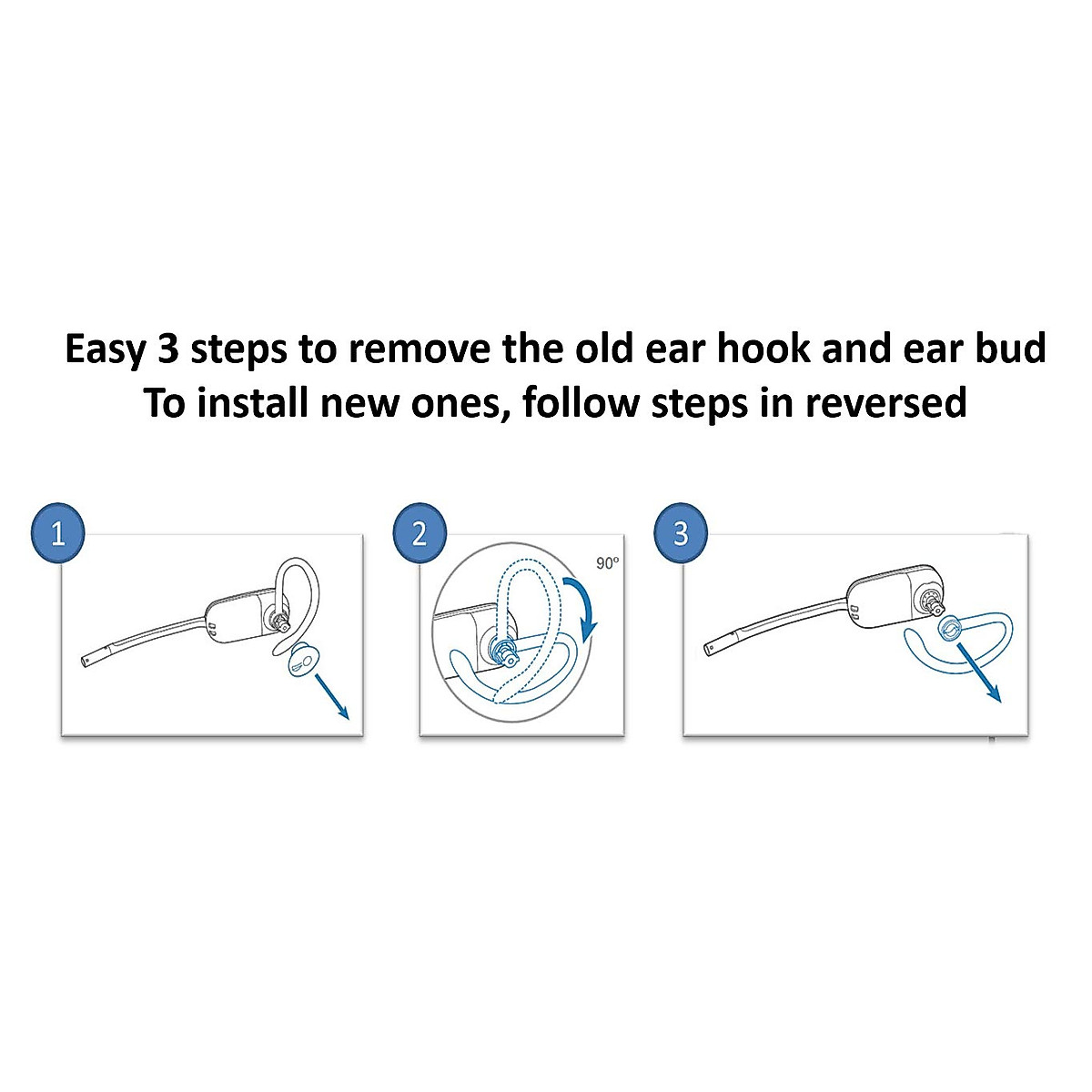 Easy 3 steps to remove the old ear hook and ear bud
To install new ones, follow steps in reversed

1

2

90º

3