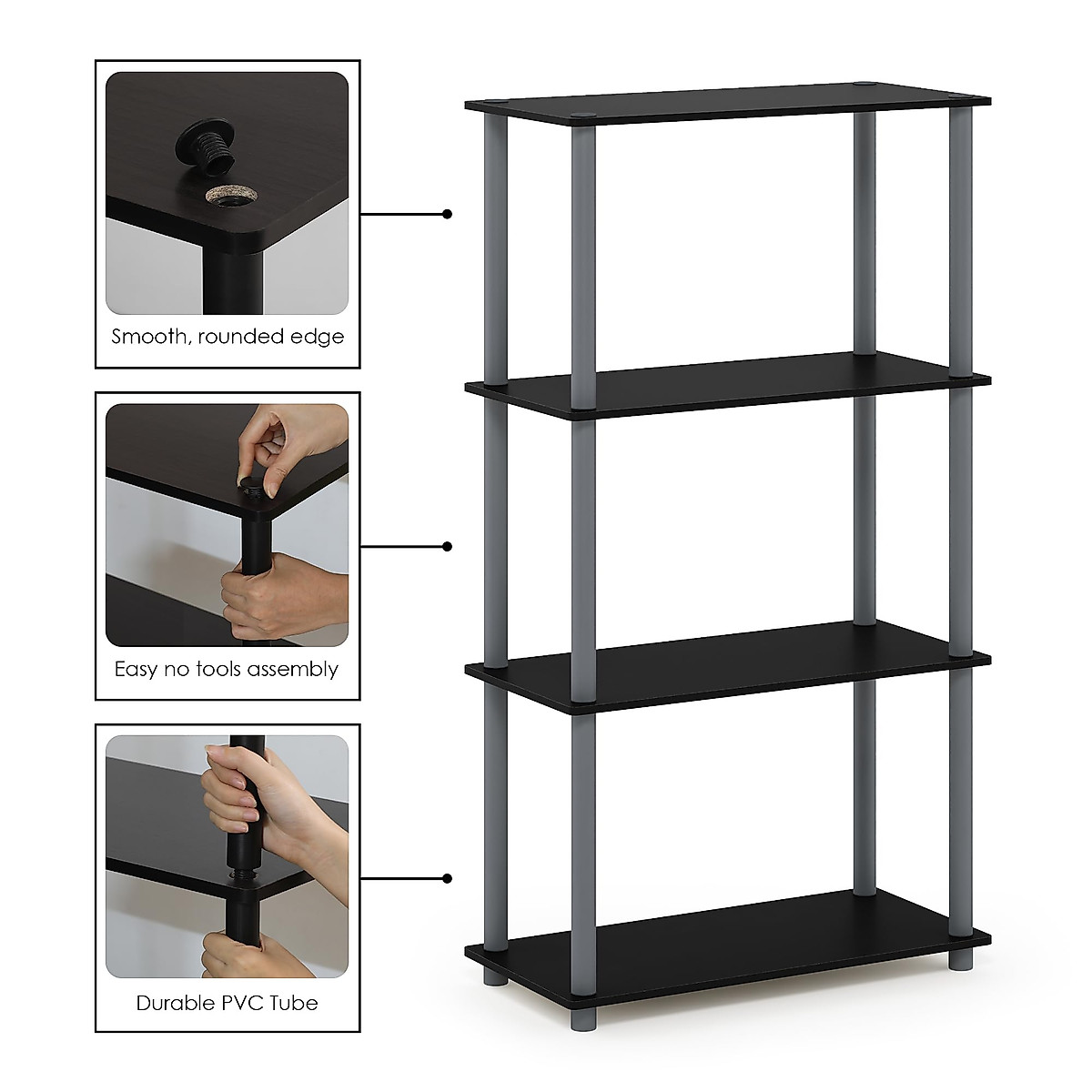 Smooth, rounded edge

Easy no tools assembly

Durable PVC Tube