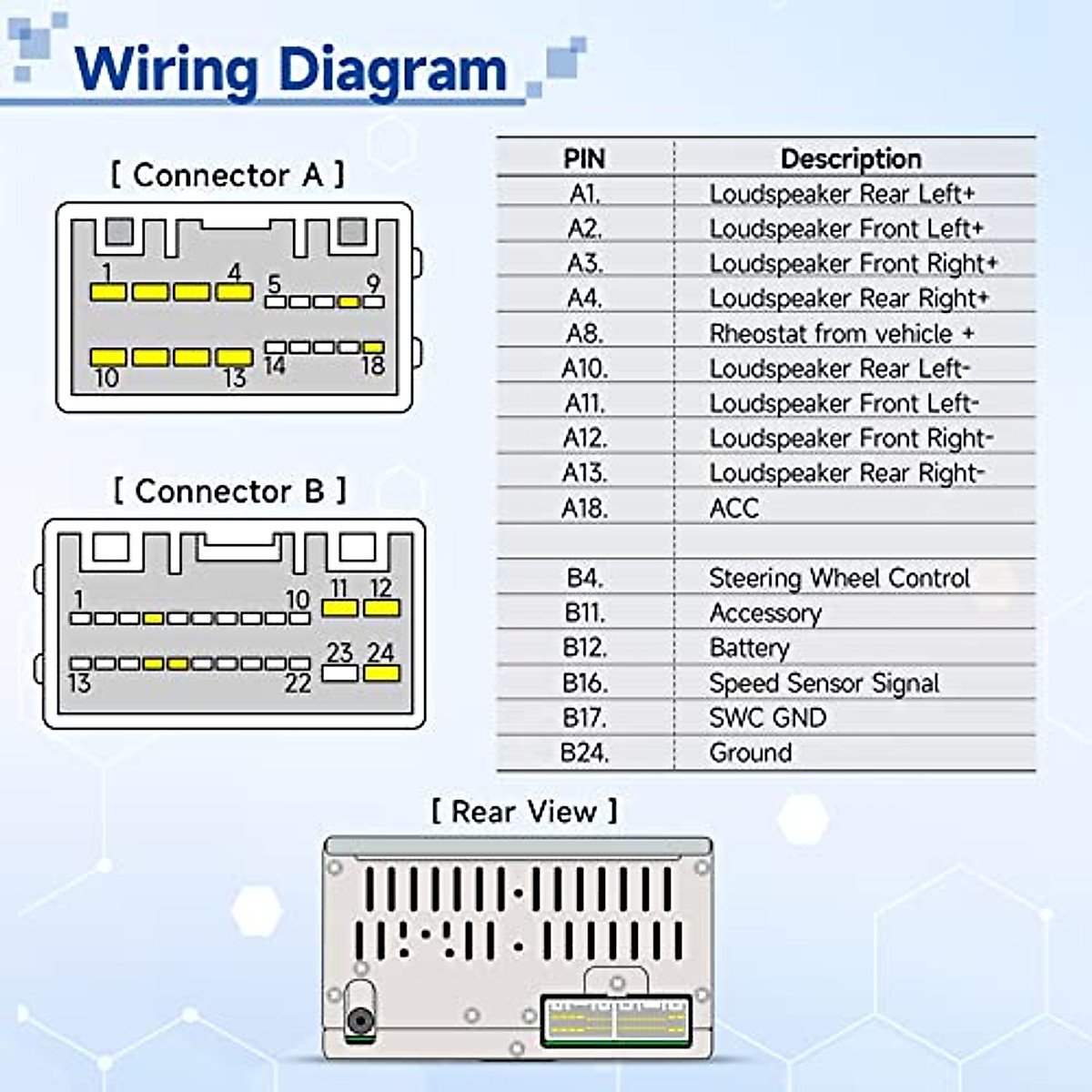 Wiring Diagram

[ Connector A ]

1 4 5 9
10 13 14 18

[ Connector B ]

1 10 11 12
13 22 23 24

| PIN | Description |
|---|---|
| A1. | Loudspeaker Rear Left+ |
| A2. | Loudspeaker Front Left+ |
| A3. | Loudspeaker Front Right+ |
| A4. | Loudspeaker Rear Right+ |
| A8. | Rheostat from vehicle + |
| A10. | Loudspeaker Rear Left- |
| A11. | Loudspeaker Front Left- |
| A12. | Loudspeaker Front Right- |
| A13. | Loudspeaker Rear Right- |
| A18. | ACC |
| | |
| B4. | Steering Wheel Control |
| B11. | Accessory |
| B12. | Battery |
| B16. | Speed Sensor Signal |
| B17. | SWC GND |
| B24. | Ground |

[ Rear View ]